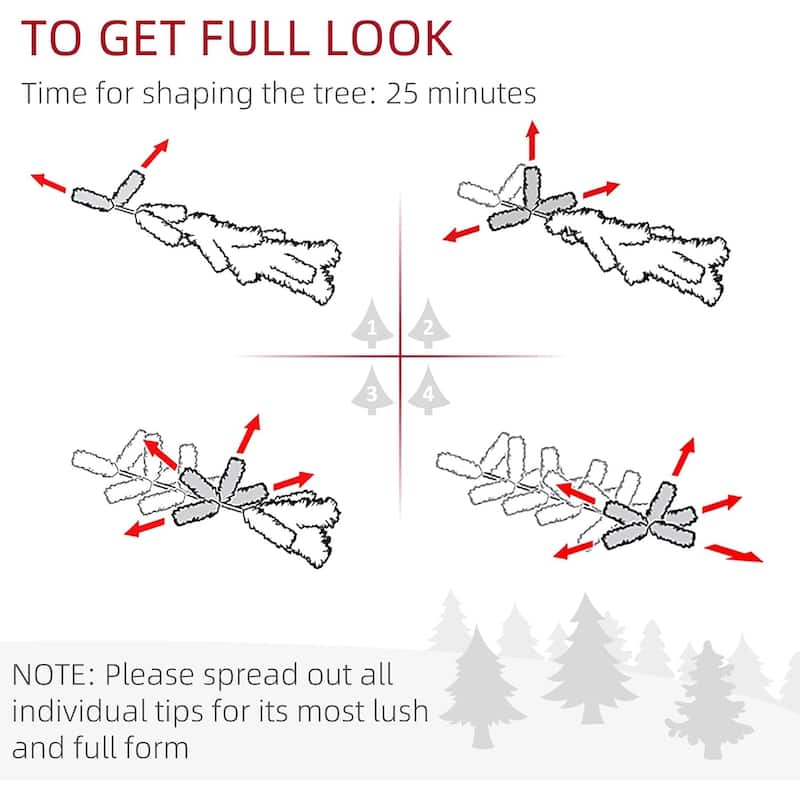 TO GET FULL LOOK

Time for shaping the tree: 25 minutes

1 2
3 4

NOTE: Please spread out all individual tips for its most lush and full form