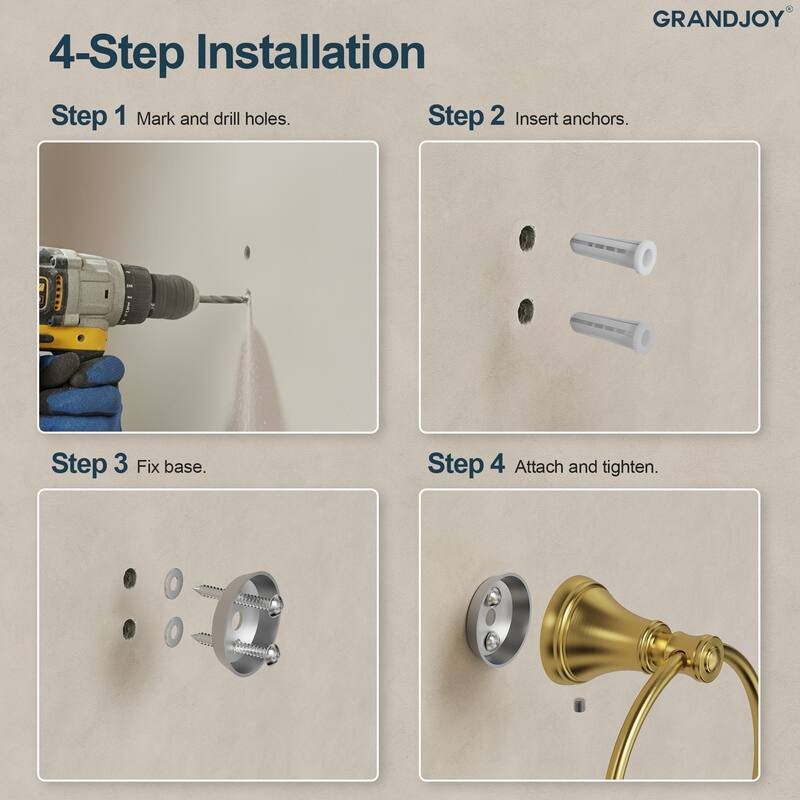 GRANDJOY®

4-Step Installation

Step 1 Mark and drill holes.

Step 2 Insert anchors.

Step 3 Fix base.

Step 4 Attach and tighten.