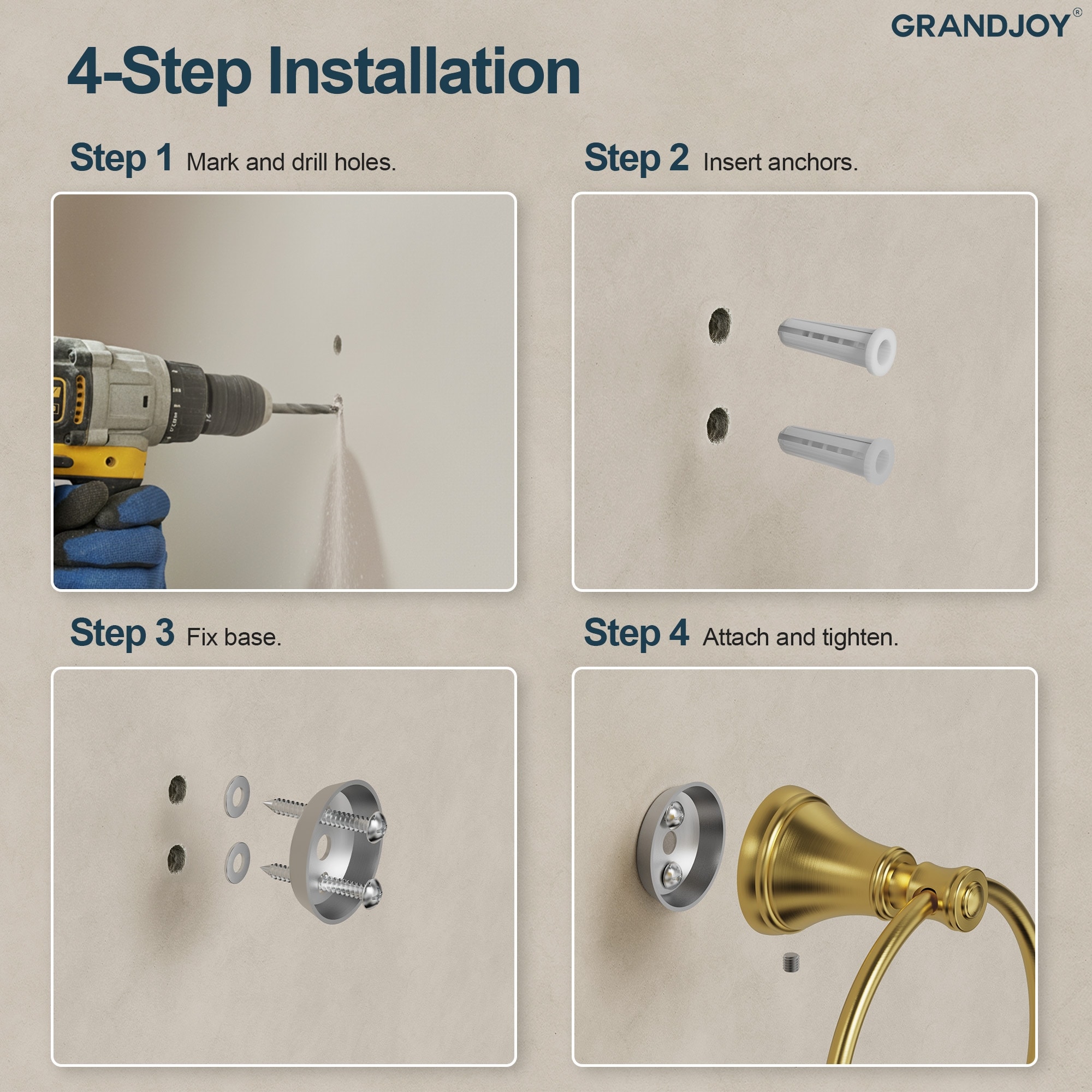 GRANDJOY®

4-Step Installation

Step 1 Mark and drill holes.

Step 2 Insert anchors.

Step 3 Fix base.

Step 4 Attach and tighten.