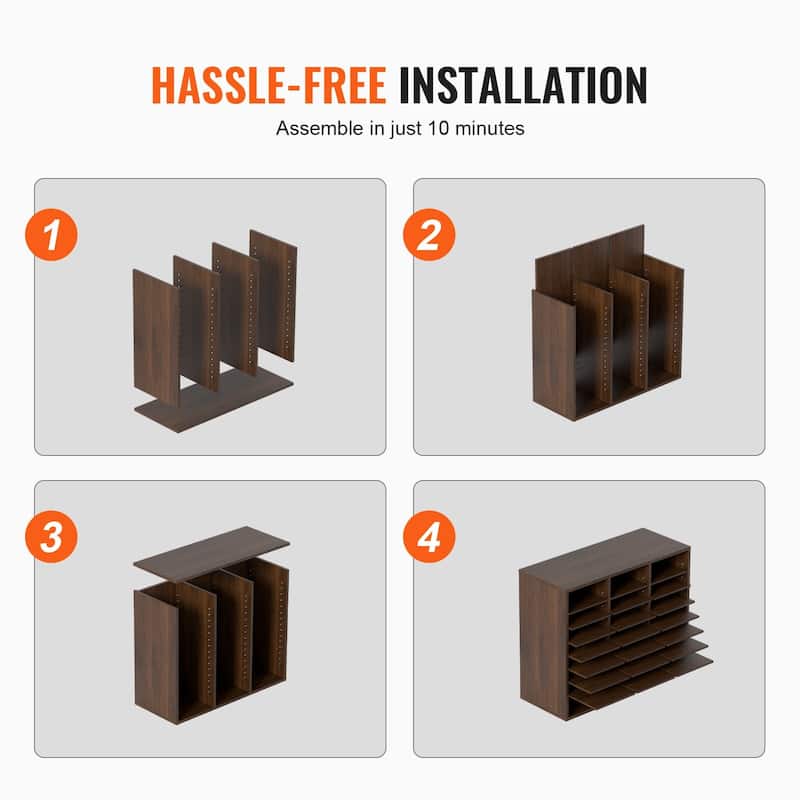 HASSLE-FREE INSTALLATION
Assemble in just 10 minutes

1

2

3

4