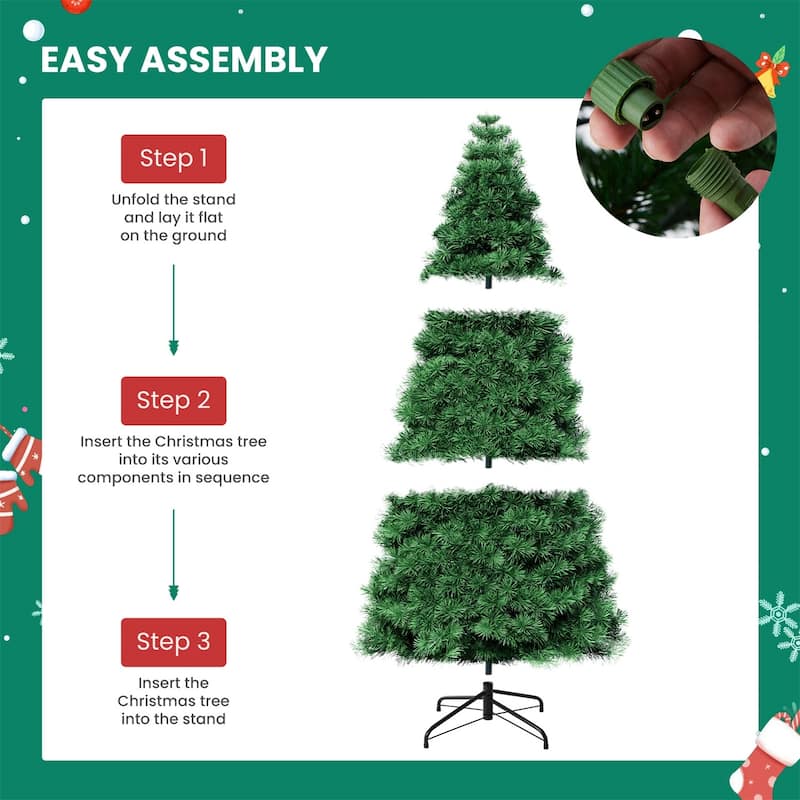 EASY ASSEMBLY

Step 1

Unfold the stand and lay it flat on the ground

Step 2

Insert the Christmas tree into its various components in sequence

Step 3

Insert the Christmas tree into the stand