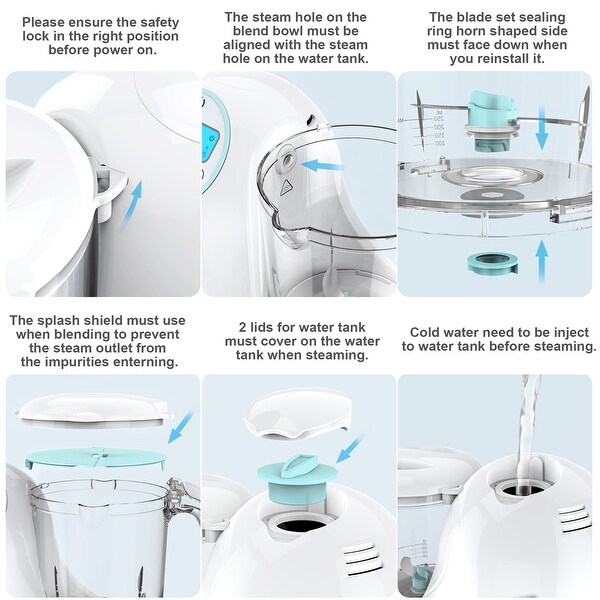 Please ensure the safety lock in the right position before power on.

The steam hole on the blend bowl must be aligned with the steam hole on the water tank.

The blade set sealing ring horn shaped side must face down when you reinstall it.

ML
250
200
150
100

The splash shield must use when blending to prevent the steam outlet from the impurities enterning.

2 lids for water tank must cover on the water tank when steaming.

Cold water need to be inject to water tank before steaming.