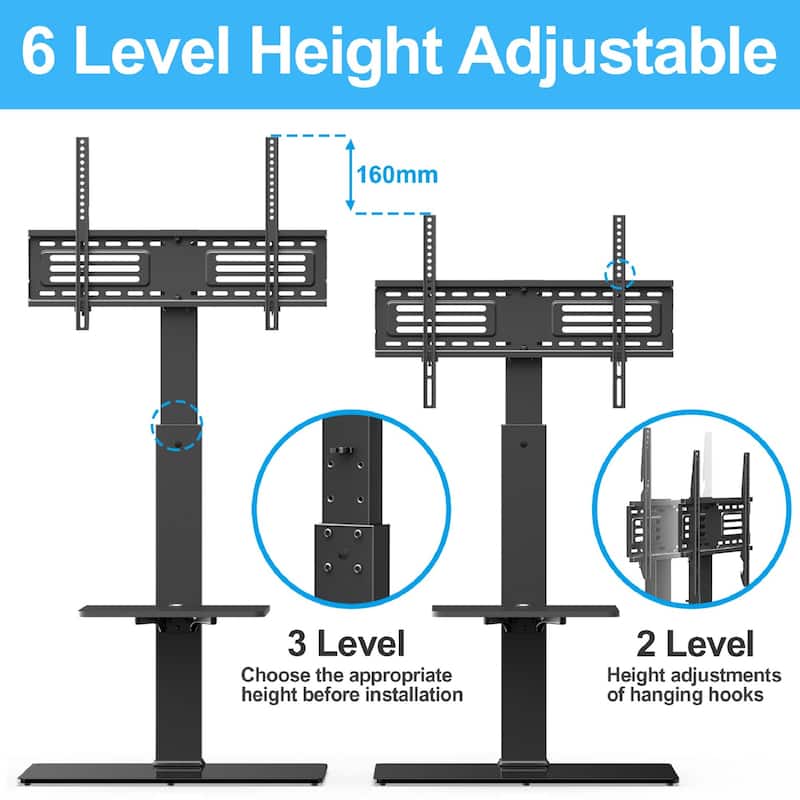 6 Level Height Adjustable

160mm

3 Level
Choose the appropriate height before installation

2 Level
Height adjustments of hanging hooks