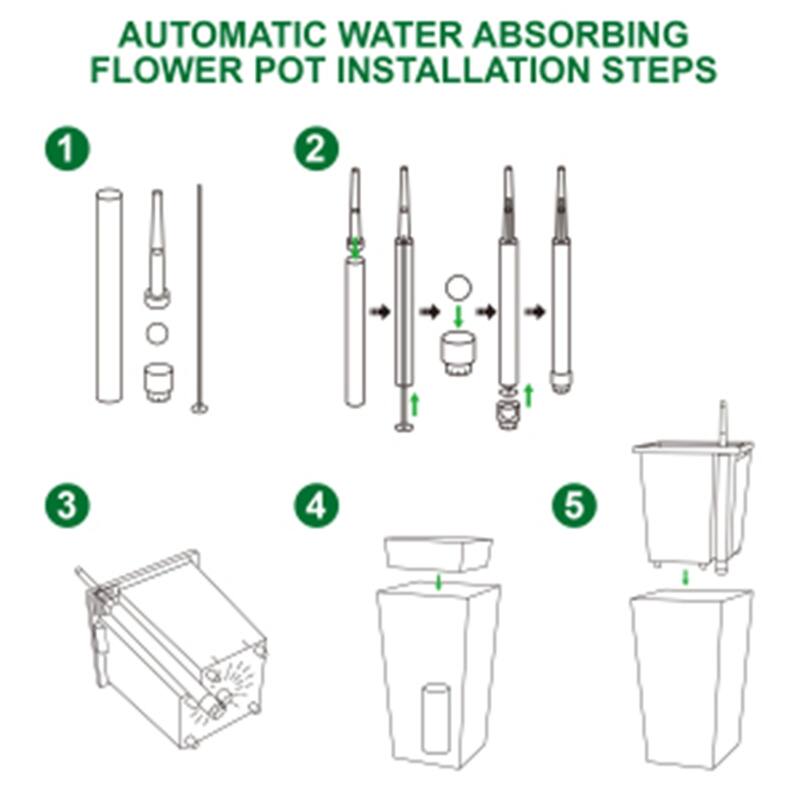 AUTOMATIC WATER ABSORBING FLOWER POT INSTALLATION STEPS

1

2

3

4

5