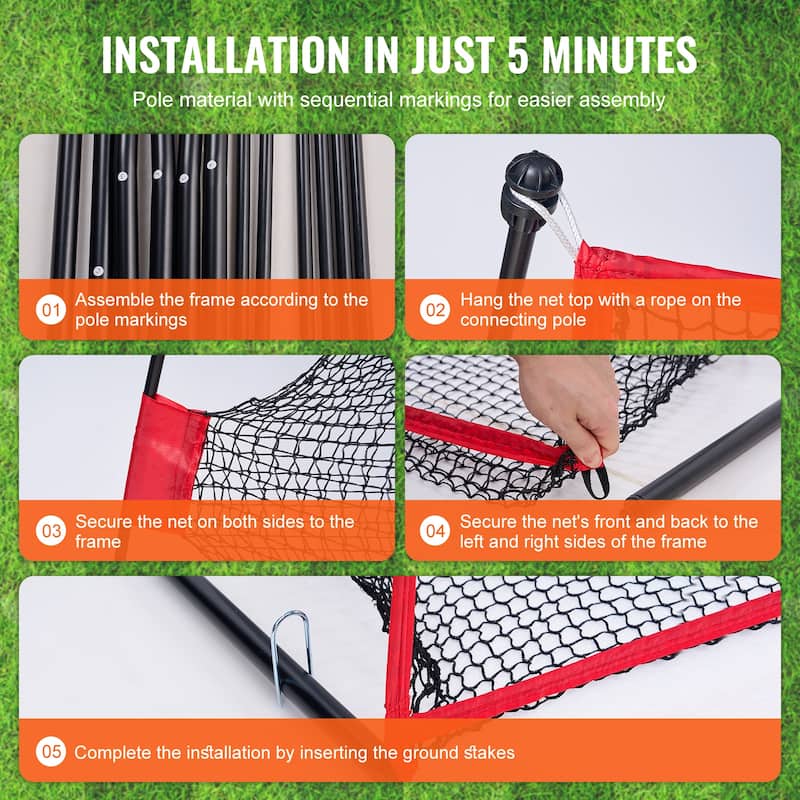 INSTALLATION IN JUST 5 MINUTES

Pole material with sequential markings for easier assembly

01 Assemble the frame according to the pole markings

02 Hang the net top with a rope on the connecting pole

03 Secure the net on both sides to the frame

04 Secure the net's front and back to the left and right sides of the frame

05 Complete the installation by inserting the ground stakes