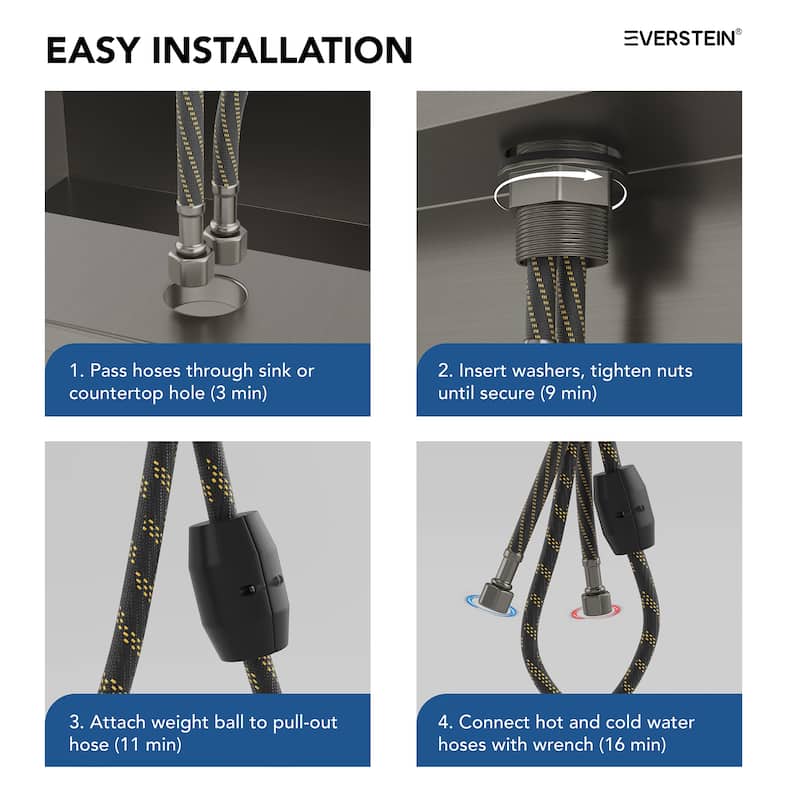 EASY INSTALLATION

EVERSTEIN®

1. Pass hoses through sink or countertop hole (3 min)

2. Insert washers, tighten nuts until secure (9 min)

3. Attach weight ball to pull-out hose (11 min)

4. Connect hot and cold water hoses with wrench (16 min)