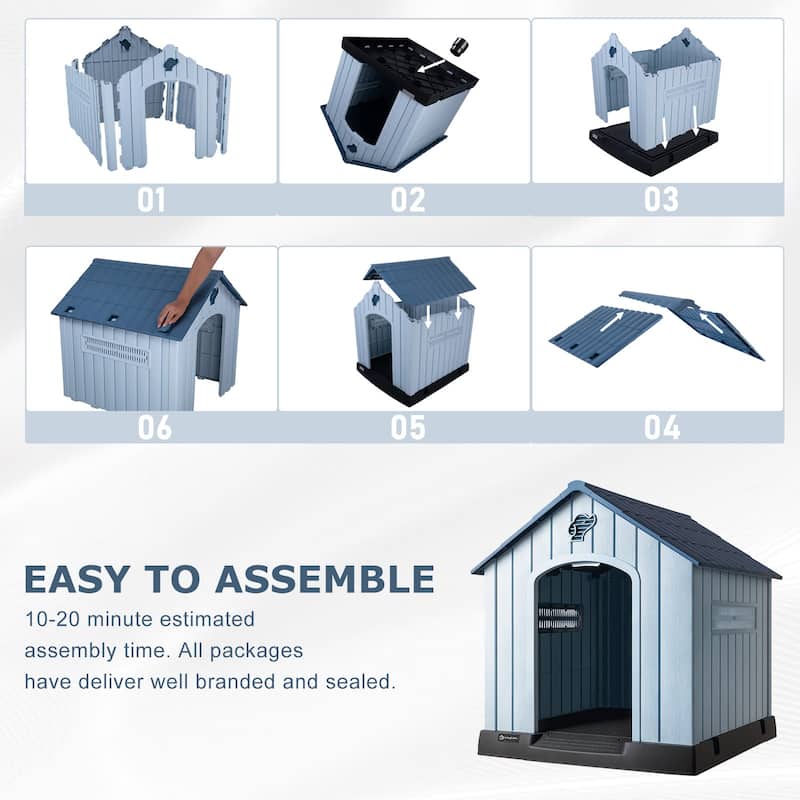 01

02

03

06

05

04

EASY TO ASSEMBLE

10-20 minute estimated assembly time. All packages have deliver well branded and sealed.