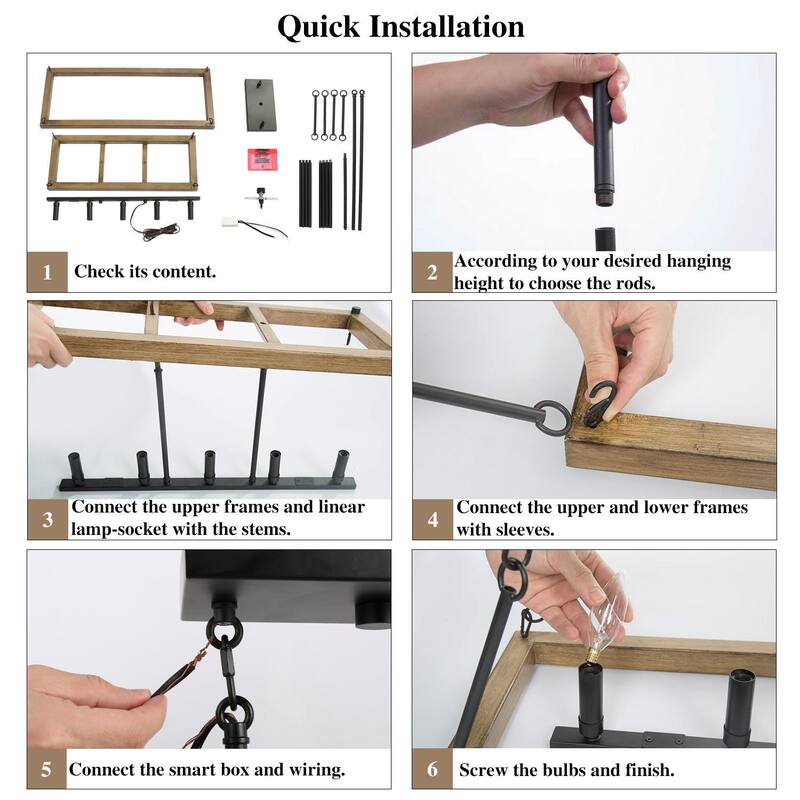 Quick Installation

1 Check its content.

2 According to your desired hanging height to choose the rods.

3 Connect the upper frames and linear lamp-socket with the stems.

4 Connect the upper and lower frames with sleeves.

5 Connect the smart box and wiring.

6 Screw the bulbs and finish.