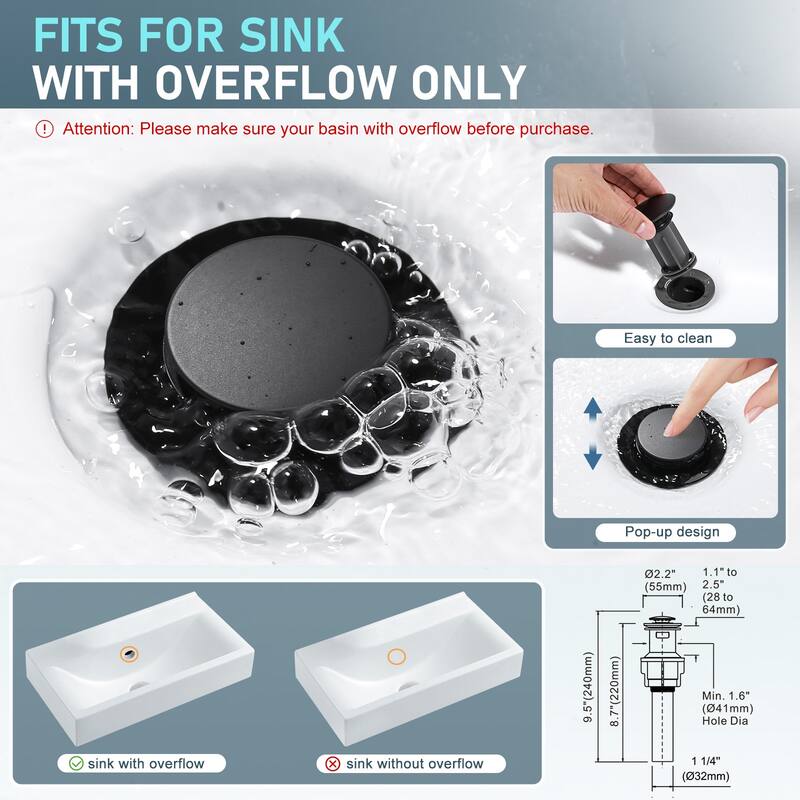 FITS FOR SINK
WITH OVERFLOW ONLY

Attention: Please make sure your basin with overflow before purchase.

Easy to clean

Pop-up design

sink with overflow

sink without overflow

Ø2.2" (55mm)

1.1" to 2.5" (28 to 64mm)

9.5"(240mm)

8.7"(220mm)

Min. 1.6" (Ø41mm) Hole Dia

1 1/4" (Ø32mm)