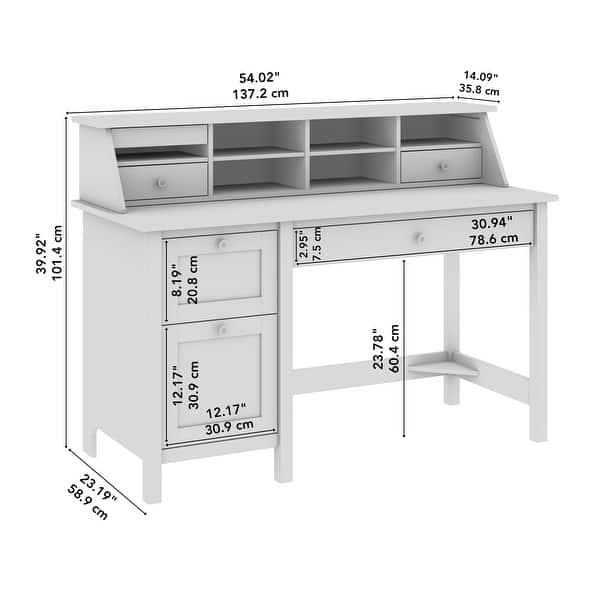 54.02"
137.2 cm

14.09"
35.8 cm

39.92"
101.4 cm

30.94"
78.6 cm

2.95"
7.5 cm

8.19"
20.8 cm

23.78"
60.4 cm

12.17"
30.9 cm

12.17"
30.9 cm

23.19"
58.9 cm