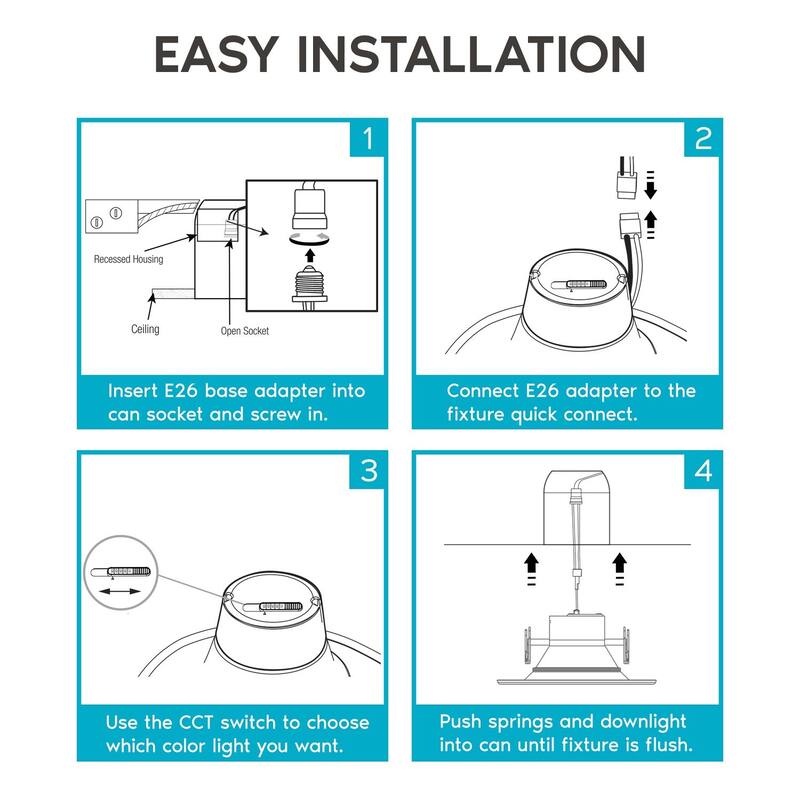 EASY INSTALLATION

1

Recessed Housing

Ceiling

Open Socket

Insert E26 base adapter into can socket and screw in.

2

Connect E26 adapter to the fixture quick connect.

3

Use the CCT switch to choose which color light you want.

4

Push springs and downlight into can until fixture is flush.