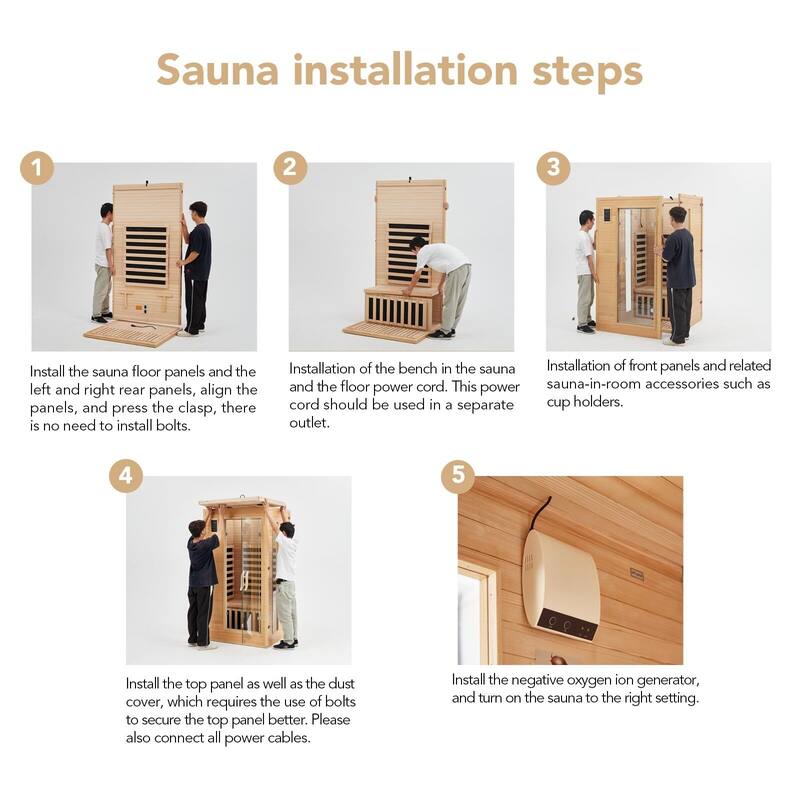 Sauna installation steps

1

Install the sauna floor panels and the left and right rear panels, align the panels, and press the clasp, there is no need to install bolts.

2

Installation of the bench in the sauna and the floor power cord. This power cord should be used in a separate outlet.

3

Installation of front panels and related sauna-in-room accessories such as cup holders.

4

Install the top panel as well as the dust cover, which requires the use of bolts to secure the top panel better. Please also connect all power cables.

5

Install the negative oxygen ion generator, and turn on the sauna to the right setting.