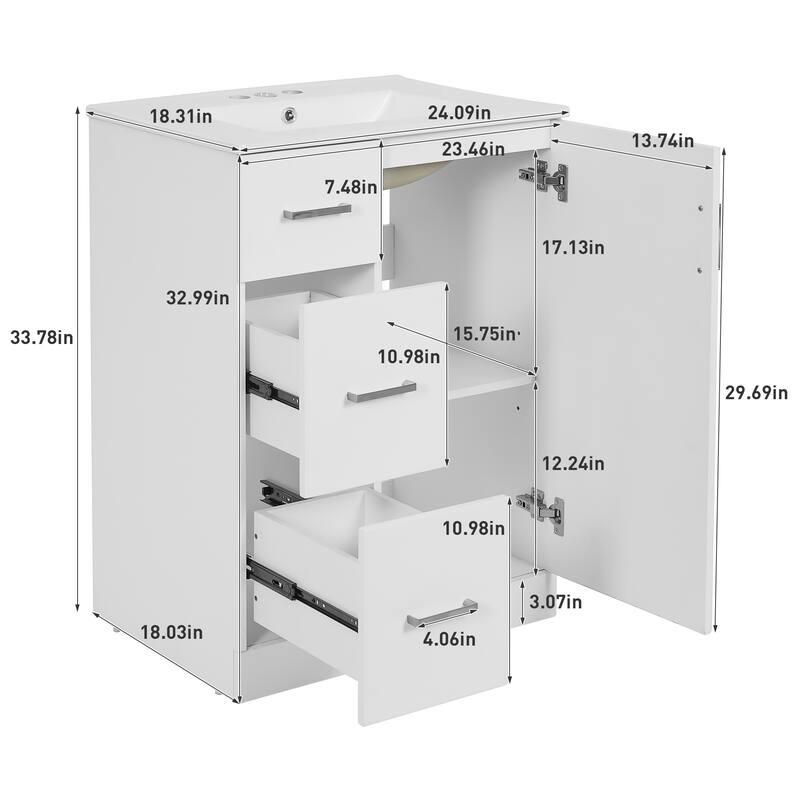 18.31in
24.09in
23.46in
13.74in
7.48in
17.13in
32.99in
33.78in
15.75in
10.98in
29.69in
12.24in
10.98in
3.07in
18.03in
4.06in