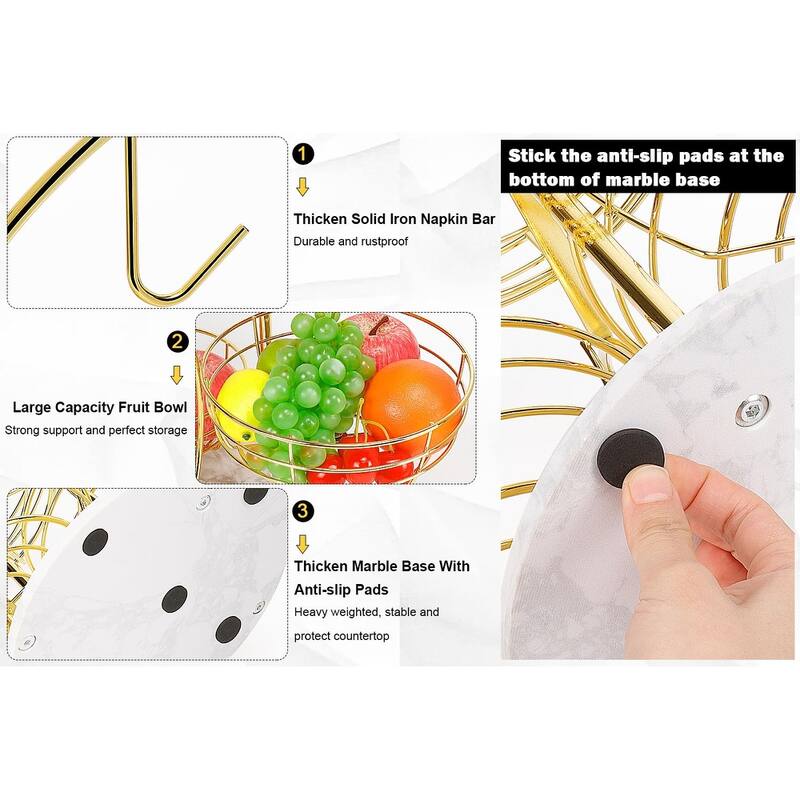 1

Thicken Solid Iron Napkin Bar

Durable and rustproof

2

Large Capacity Fruit Bowl

Strong support and perfect storage

3

Thicken Marble Base With Anti-slip Pads

Heavy weighted, stable and protect countertop

Stick the anti-slip pads at the bottom of marble base