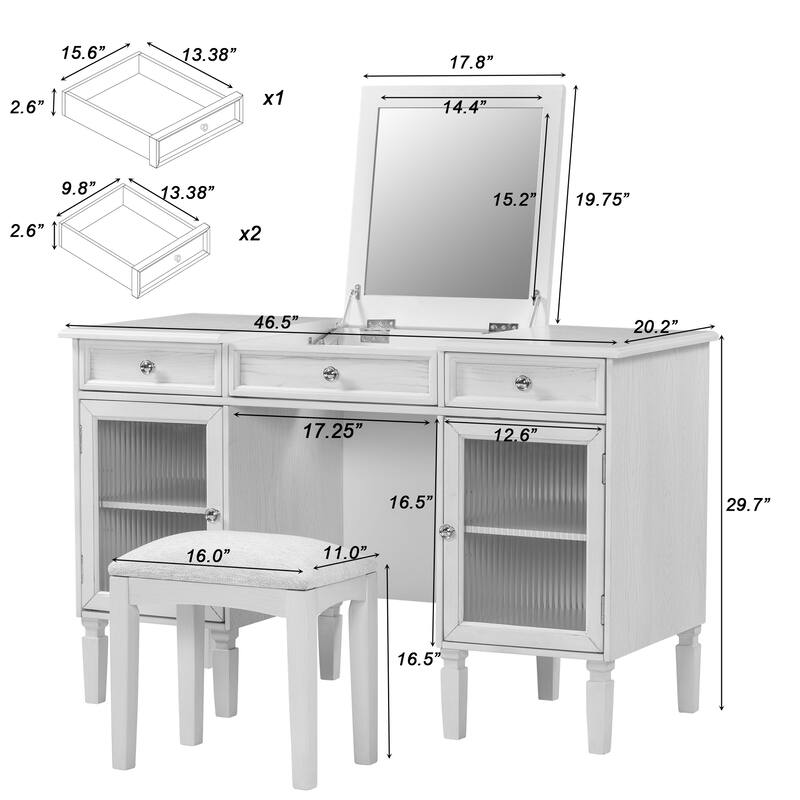 15.6”
13.38”
2.6”
x1
9.8”
13.38”
2.6”
x2
17.8”
14.4”
15.2”
19.75”
46.5”
20.2”
17.25”
12.6”
16.5”
29.7”
16.0”
11.0”
16.5”