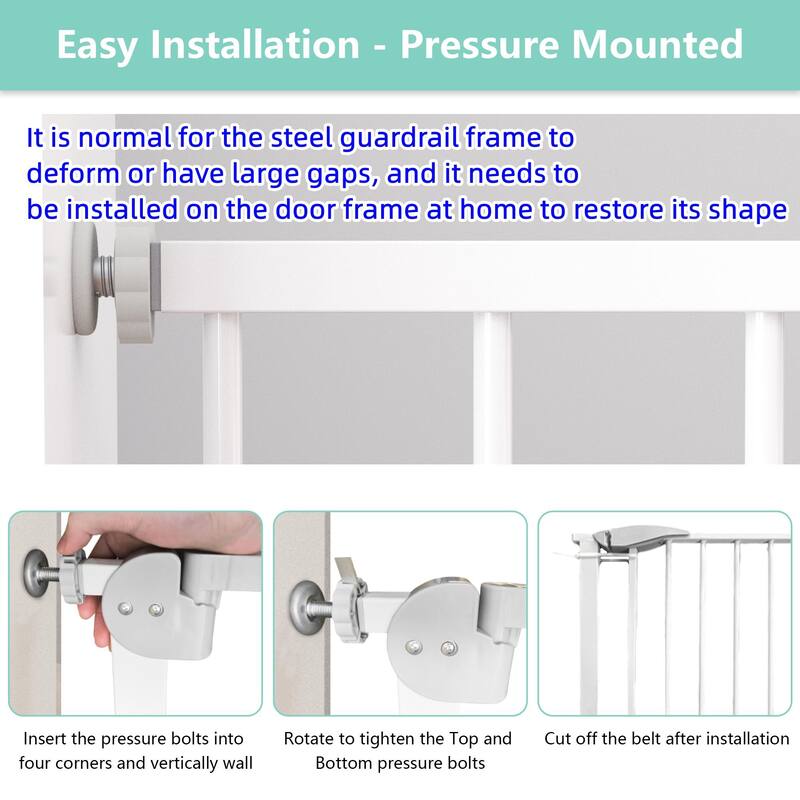 Easy Installation - Pressure Mounted

It is normal for the steel guardrail frame to deform or have large gaps, and it needs to be installed on the door frame at home to restore its shape

Insert the pressure bolts into four corners and vertically wall

Rotate to tighten the Top and Bottom pressure bolts

Cut off the belt after installation