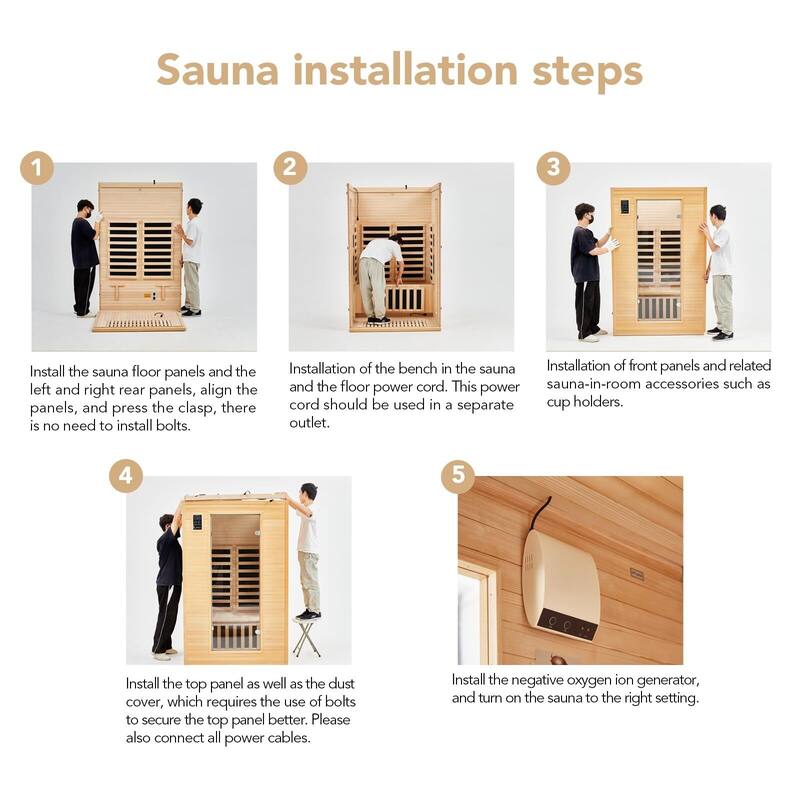 Sauna installation steps

1

Install the sauna floor panels and the left and right rear panels, align the panels, and press the clasp, there is no need to install bolts.

2

Installation of the bench in the sauna and the floor power cord. This power cord should be used in a separate outlet.

3

Installation of front panels and related sauna-in-room accessories such as cup holders.

4

Install the top panel as well as the dust cover, which requires the use of bolts to secure the top panel better. Please also connect all power cables.

5

Install the negative oxygen ion generator, and turn on the sauna to the right setting.