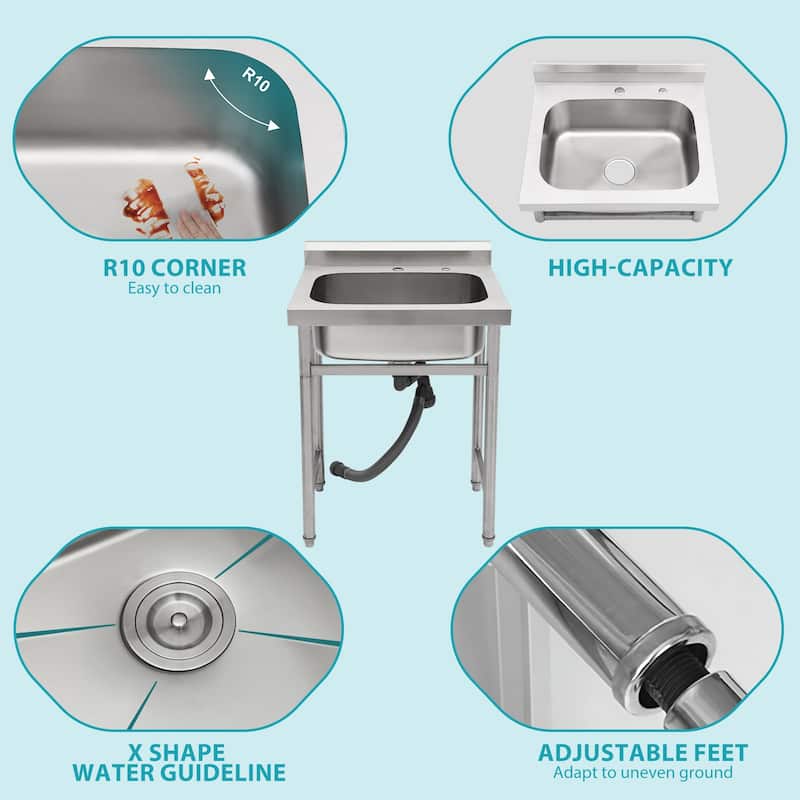 R10

R10 CORNER
Easy to clean

HIGH-CAPACITY

X SHAPE
WATER GUIDELINE

ADJUSTABLE FEET
Adapt to uneven ground