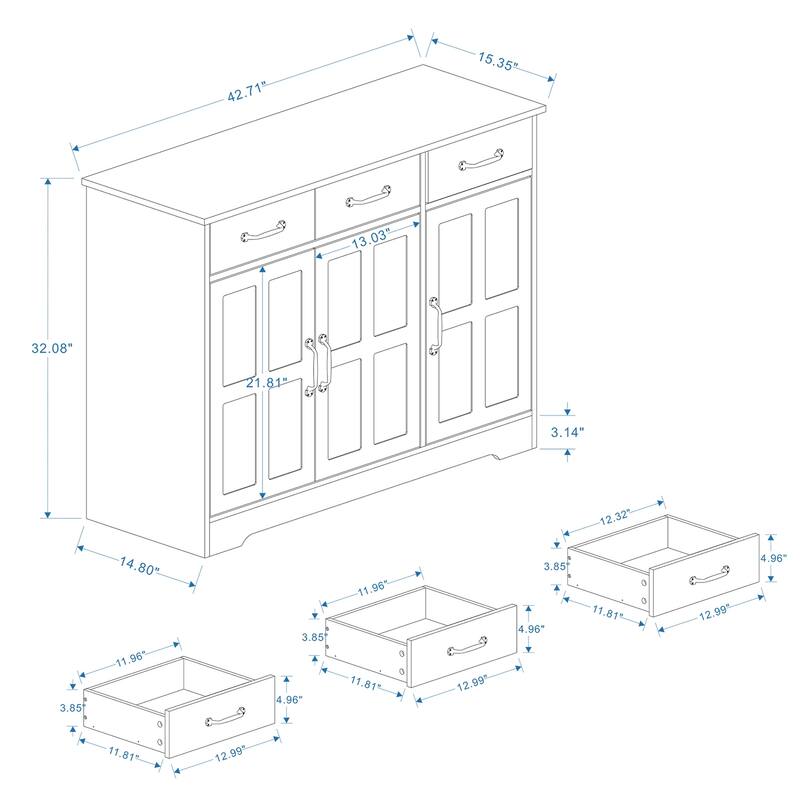 42.71"
15.35"
13.03"
32.08"
21.81"
3.14"
14.80"
12.32"
3.85"
4.96"
11.81"
12.99"
11.96"
3.85"
4.96"
11.81"
12.99"
11.96"
3.85"
4.96"
11.81"
12.99"