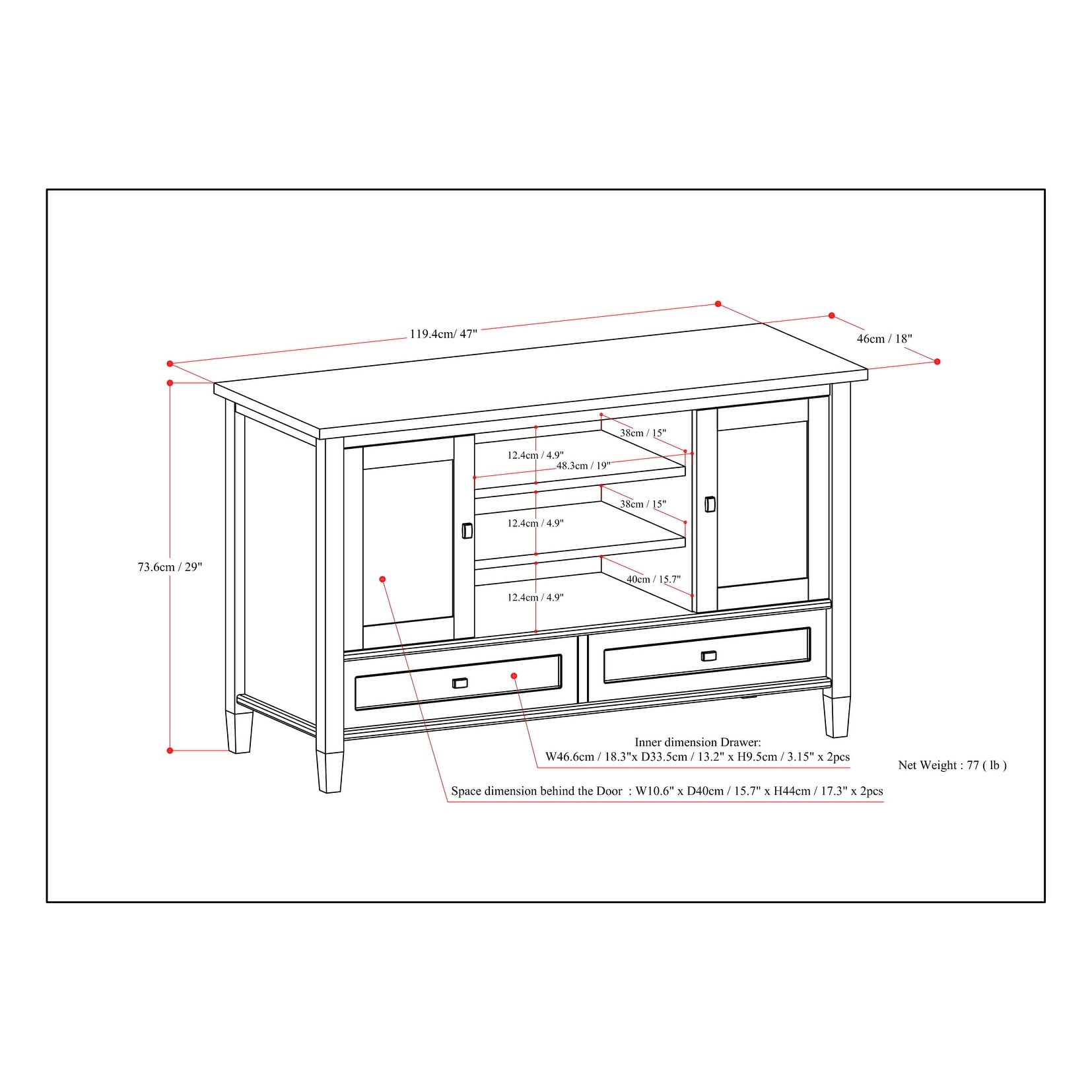 119.4cm/ 47"

46cm / 18"

73.6cm / 29"

38cm / 15"

12.4cm / 4.9"

48.3cm / 19"

38cm / 15"

12.4cm / 4.9"

40cm / 15.7"

12.4cm / 4.9"

Inner dimension Drawer:
W46.6cm / 18.3"x D33.5cm / 13.2" x H9.5cm / 3.15" x 2pcs

Net Weight : 77 ( lb )

Space dimension behind the Door : W10.6" x D40cm / 15.7" x H44cm / 17.3" x 2pcs