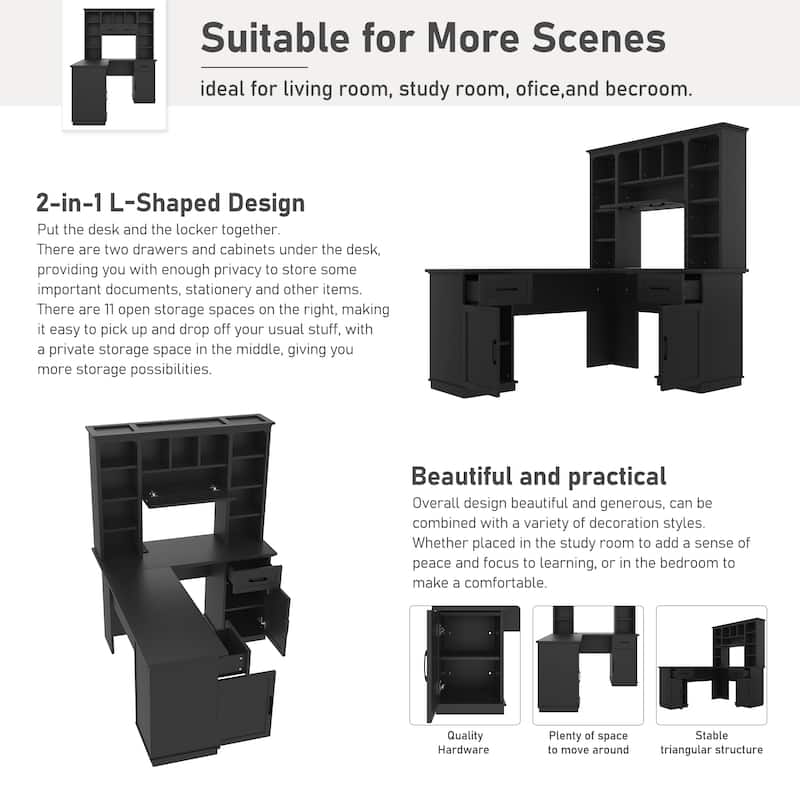 Suitable for More Scenes

ideal for living room, study room, ofice,and becroom.

2-in-1 L-Shaped Design

Put the desk and the locker together.
There are two drawers and cabinets under the desk, providing you with enough privacy to store some important documents, stationery and other items.
There are 11 open storage spaces on the right, making it easy to pick up and drop off your usual stuff, with a private storage space in the middle, giving you more storage possibilities.

Beautiful and practical

Overall design beautiful and generous, can be combined with a variety of decoration styles. Whether placed in the study room to add a sense of peace and focus to learning, or in the bedroom to make a comfortable.

Quality Hardware

Plenty of space to move around

Stable triangular structure