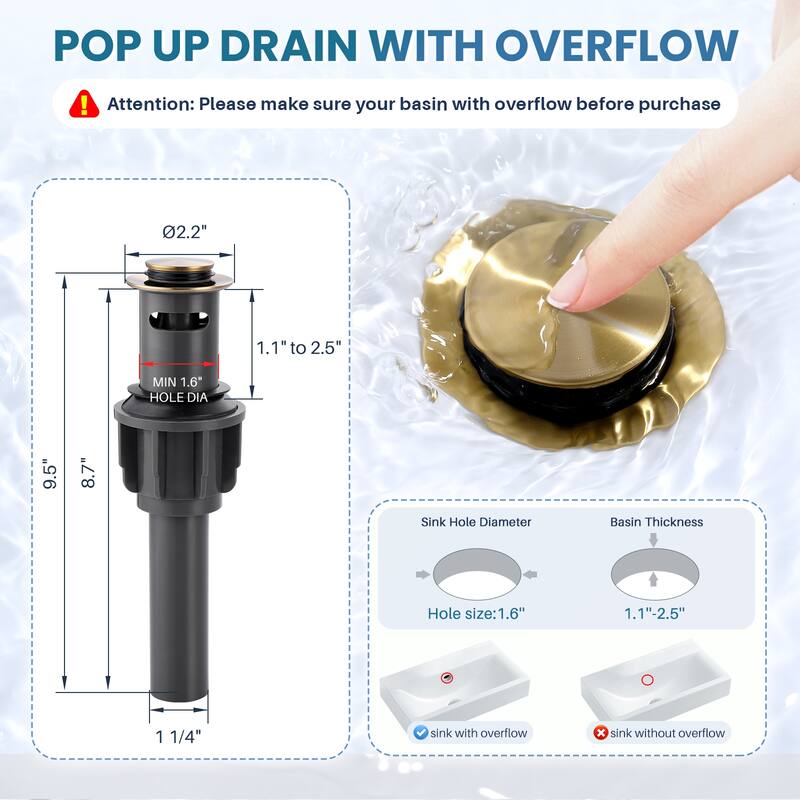 POP UP DRAIN WITH OVERFLOW

Attention: Please make sure your basin with overflow before purchase

Ø2.2"

1.1" to 2.5"

MIN 1.6"
HOLE DIA

9.5"

8.7"

1 1/4"

Sink Hole Diameter

Hole size:1.6"

Basin Thickness

1.1"-2.5"

sink with overflow

sink without overflow