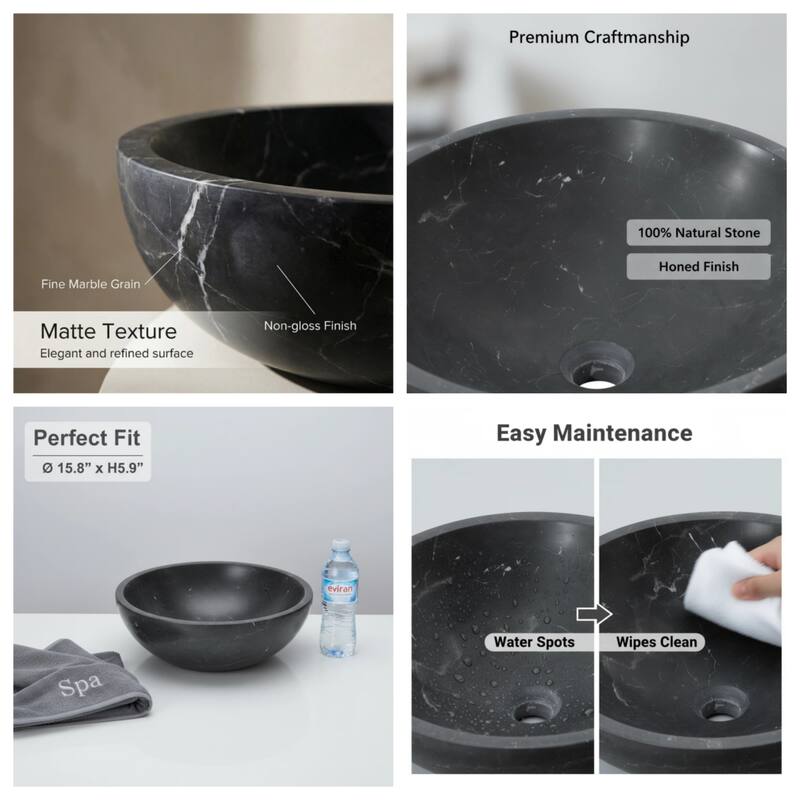 Fine Marble Grain

Non-gloss Finish

Matte Texture
Elegant and refined surface

Premium Craftmanship

100% Natural Stone

Honed Finish

Perfect Fit
Ø 15.8" x H5.9"

eviran

Spa

Easy Maintenance

Water Spots

Wipes Clean