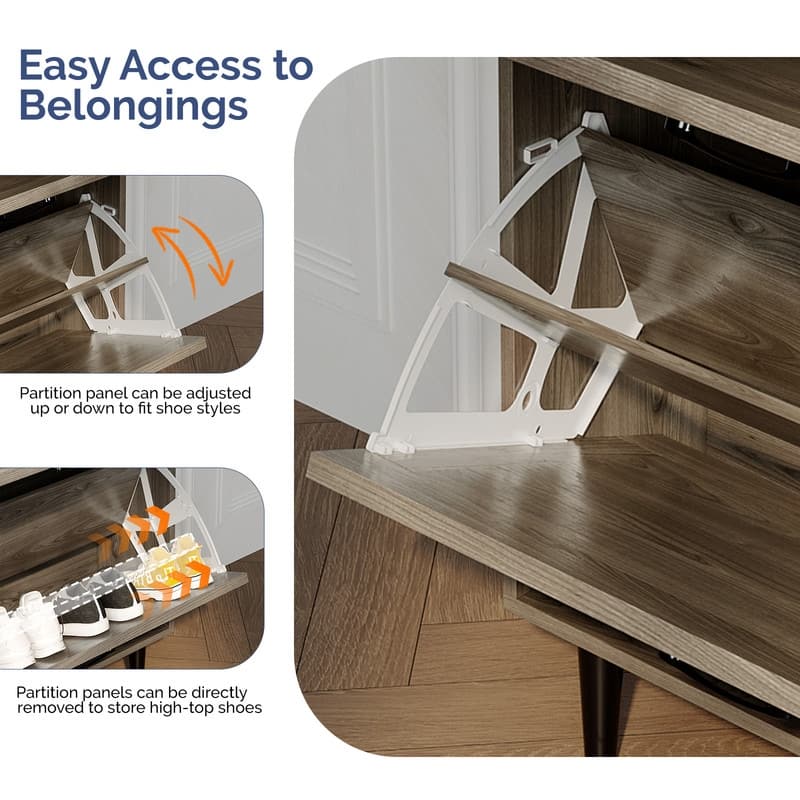 Easy Access to Belongings

Partition panel can be adjusted up or down to fit shoe styles

Partition panels can be directly removed to store high-top shoes