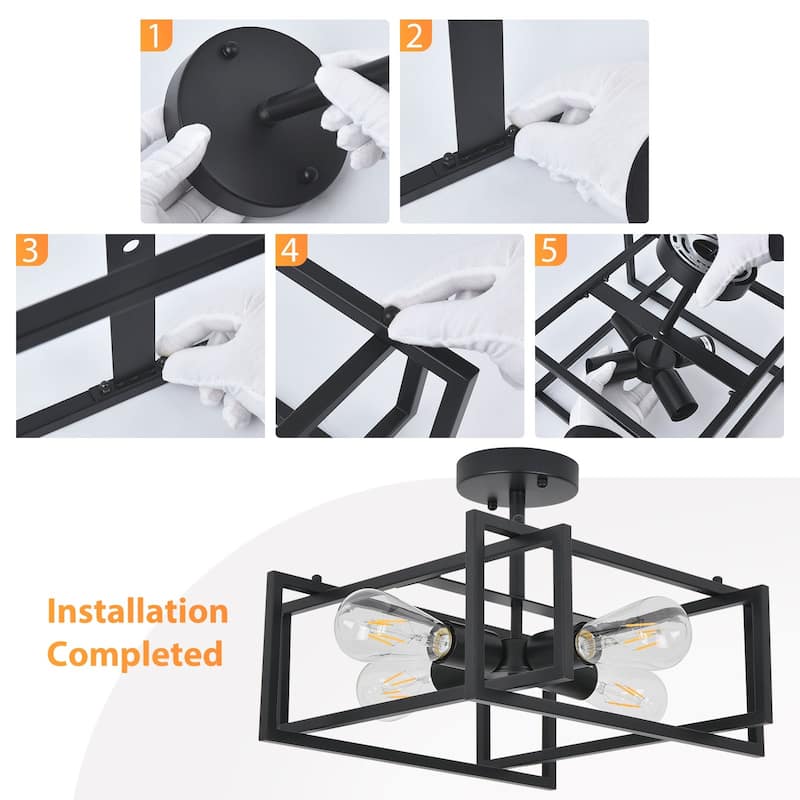 1

2

3

4

5

Installation Completed