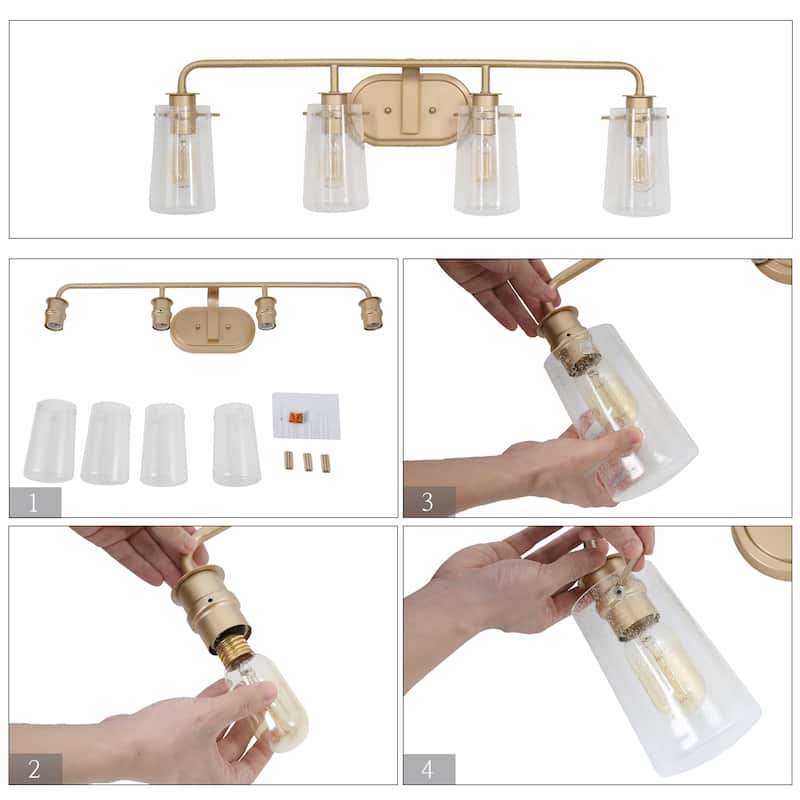 1

3

2

4