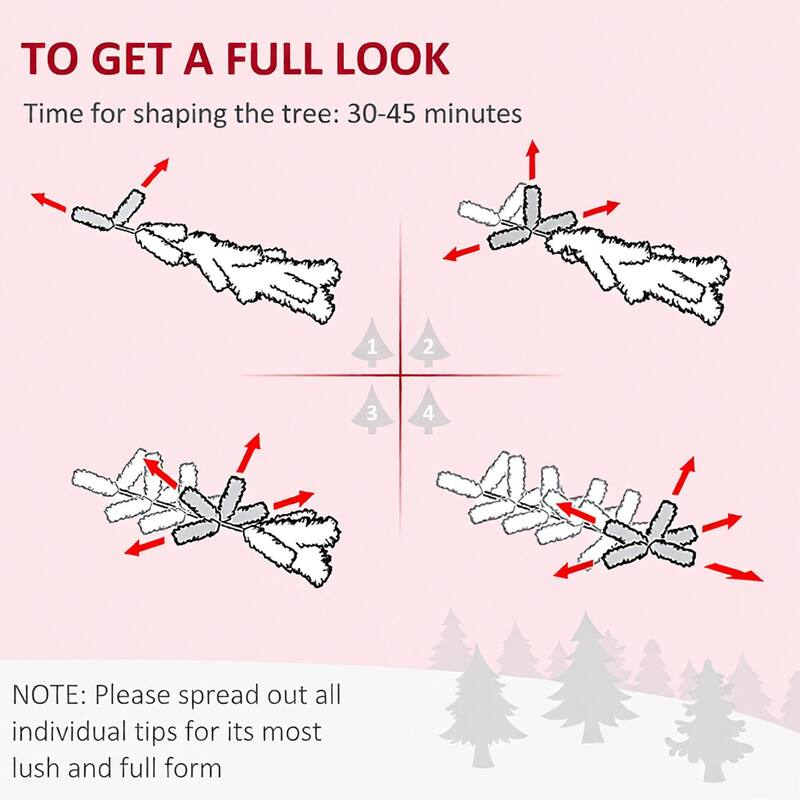 TO GET A FULL LOOK

Time for shaping the tree: 30-45 minutes

1 2

3 4

NOTE: Please spread out all individual tips for its most lush and full form