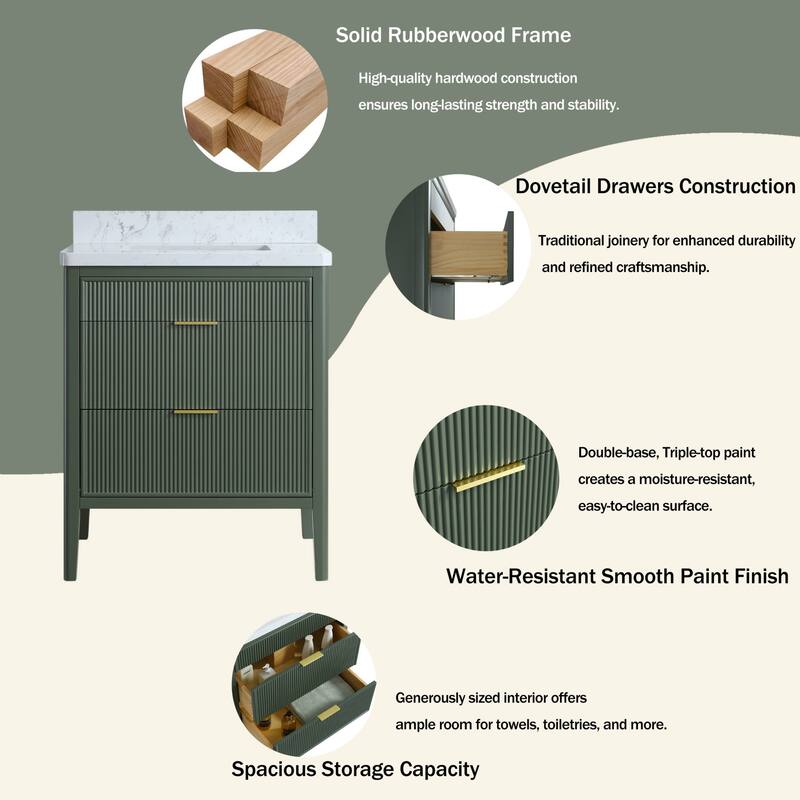 Solid Rubberwood Frame

High-quality hardwood construction ensures long-lasting strength and stability.

Dovetail Drawers Construction

Traditional joinery for enhanced durability and refined craftsmanship.

Double-base, Triple-top paint creates a moisture-resistant, easy-to-clean surface.

Water-Resistant Smooth Paint Finish

Generously sized interior offers ample room for towels, toiletries, and more.

Spacious Storage Capacity