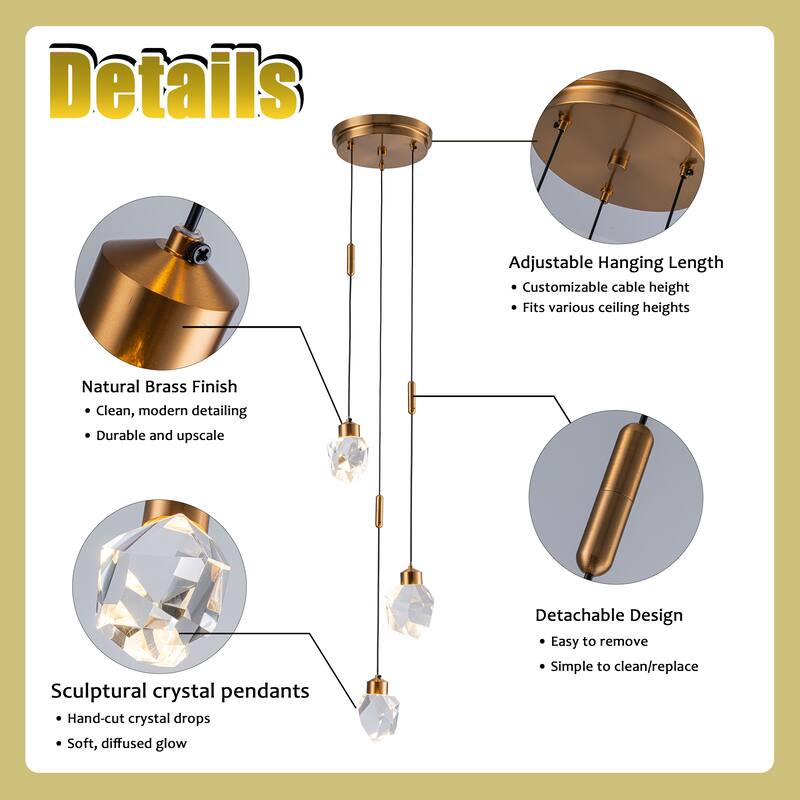 Details

Adjustable Hanging Length
• Customizable cable height
• Fits various ceiling heights

Natural Brass Finish
• Clean, modern detailing
• Durable and upscale

Detachable Design
• Easy to remove
• Simple to clean/replace

Sculptural crystal pendants
• Hand-cut crystal drops
• Soft, diffused glow