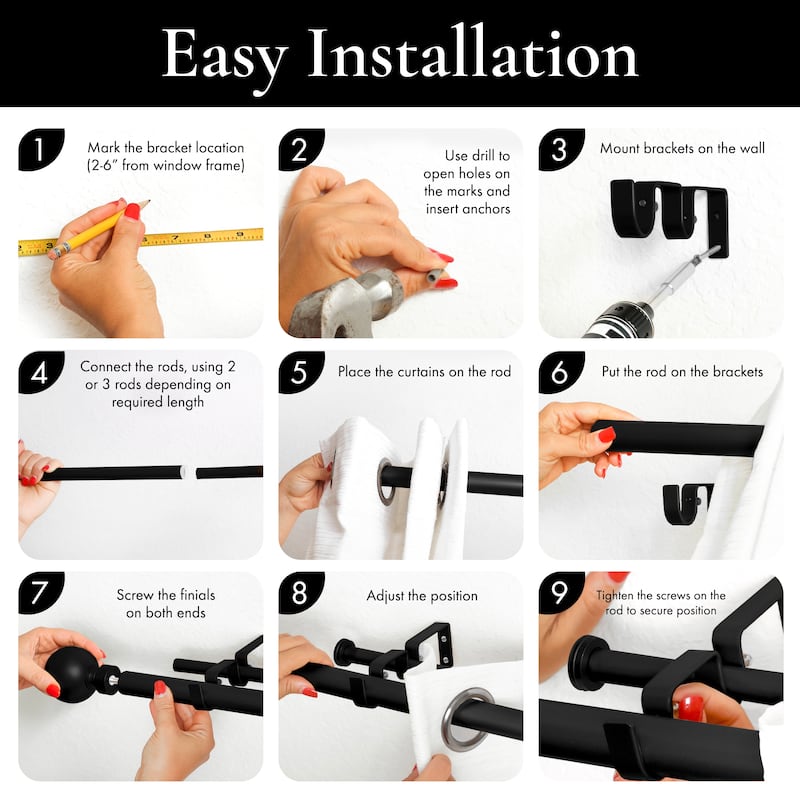 Easy Installation

1
Mark the bracket location (2-6" from window frame)

2
Use drill to open holes on the marks and insert anchors

3
Mount brackets on the wall

4
Connect the rods, using 2 or 3 rods depending on required length

5
Place the curtains on the rod

6
Put the rod on the brackets

7
Screw the finials on both ends

8
Adjust the position

9
Tighten the screws on the rod to secure position