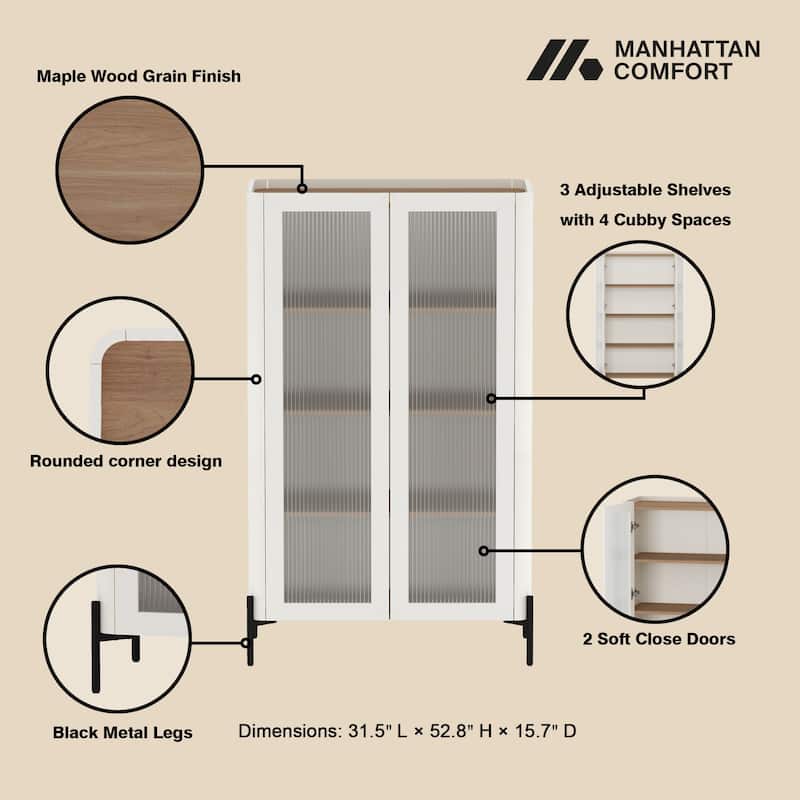 MANHATTAN COMFORT

Maple Wood Grain Finish

3 Adjustable Shelves with 4 Cubby Spaces

Rounded corner design

2 Soft Close Doors

Black Metal Legs

Dimensions: 31.5" L × 52.8" H × 15.7" D