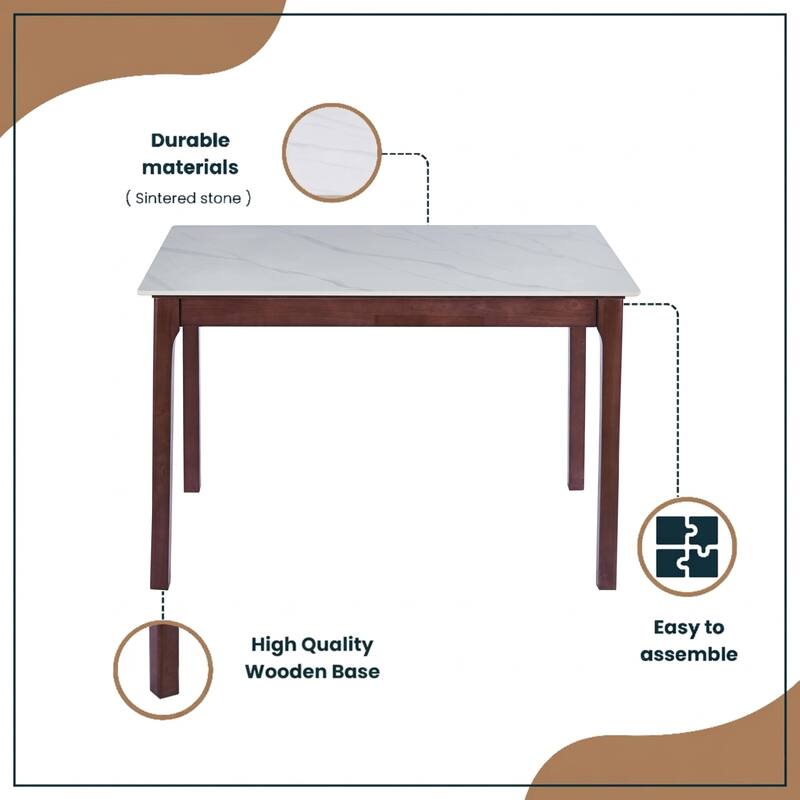 Durable materials
( Sintered stone )

Easy to assemble

High Quality Wooden Base