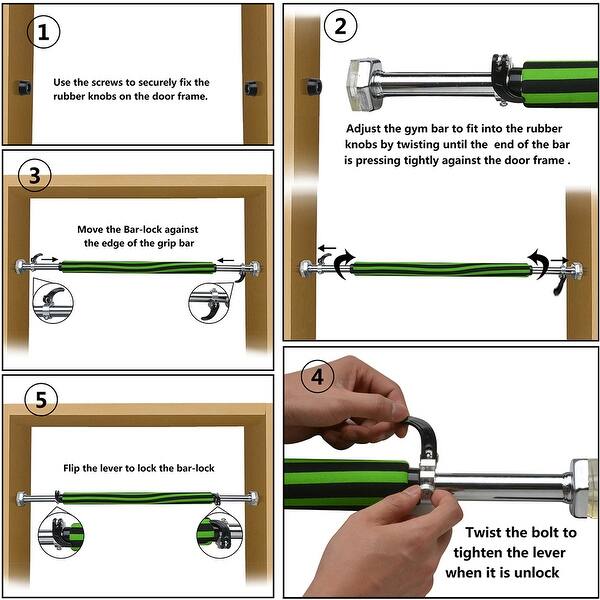 1

Use the screws to securely fix the rubber knobs on the door frame.

2

Adjust the gym bar to fit into the rubber knobs by twisting until the end of the bar is pressing tightly against the door frame .

3

Move the Bar-lock against the edge of the grip bar

4

Twist the bolt to tighten the lever when it is unlock

5

Flip the lever to lock the bar-lock