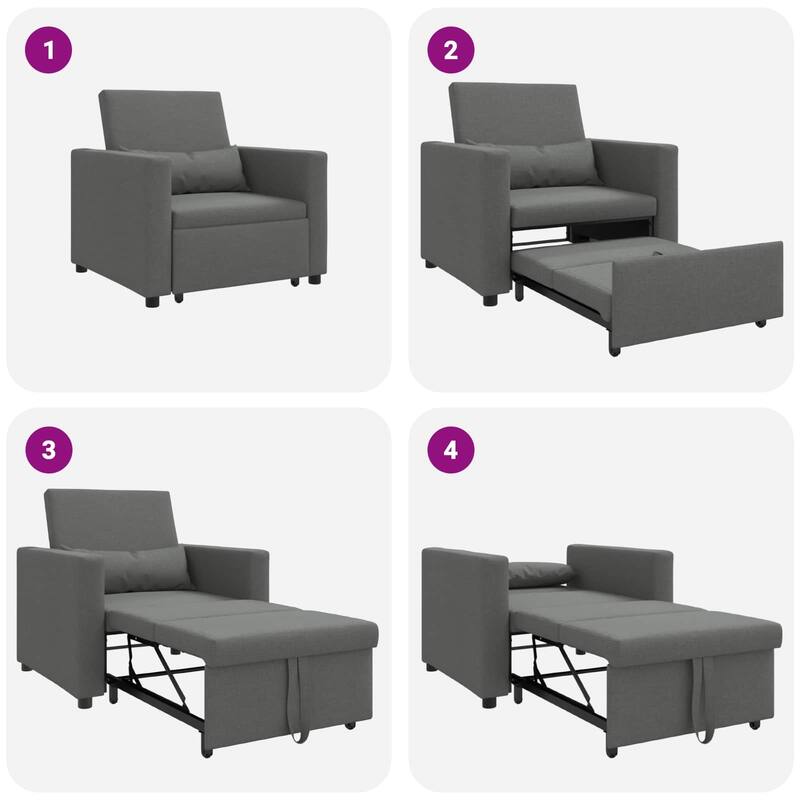 1

2

3

4