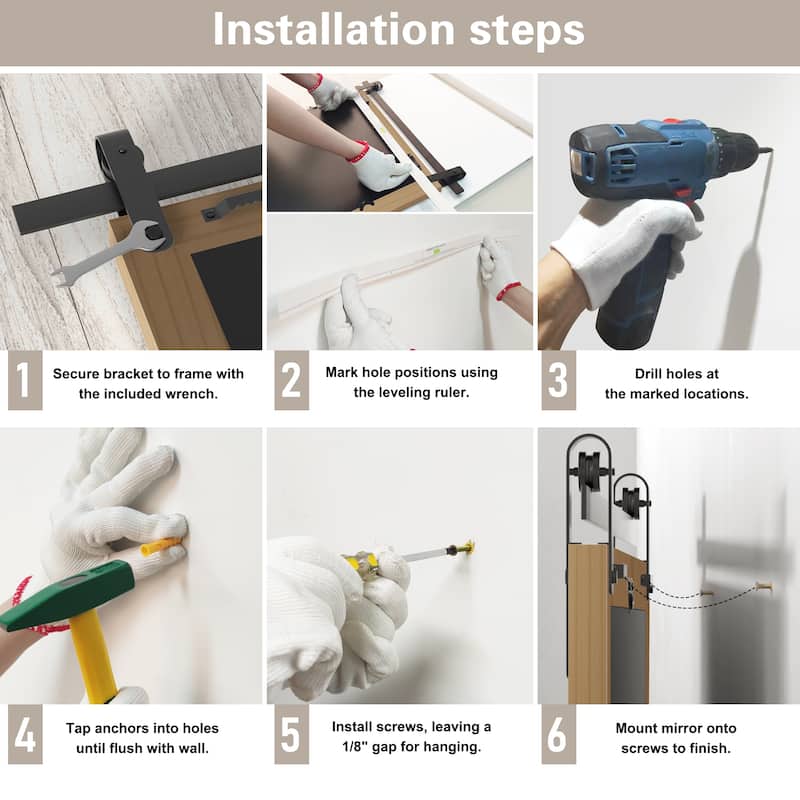 Installation steps

1 Secure bracket to frame with the included wrench.

2 Mark hole positions using the leveling ruler.

3 Drill holes at the marked locations.

4 Tap anchors into holes until flush with wall.

5 Install screws, leaving a 1/8" gap for hanging.

6 Mount mirror onto screws to finish.