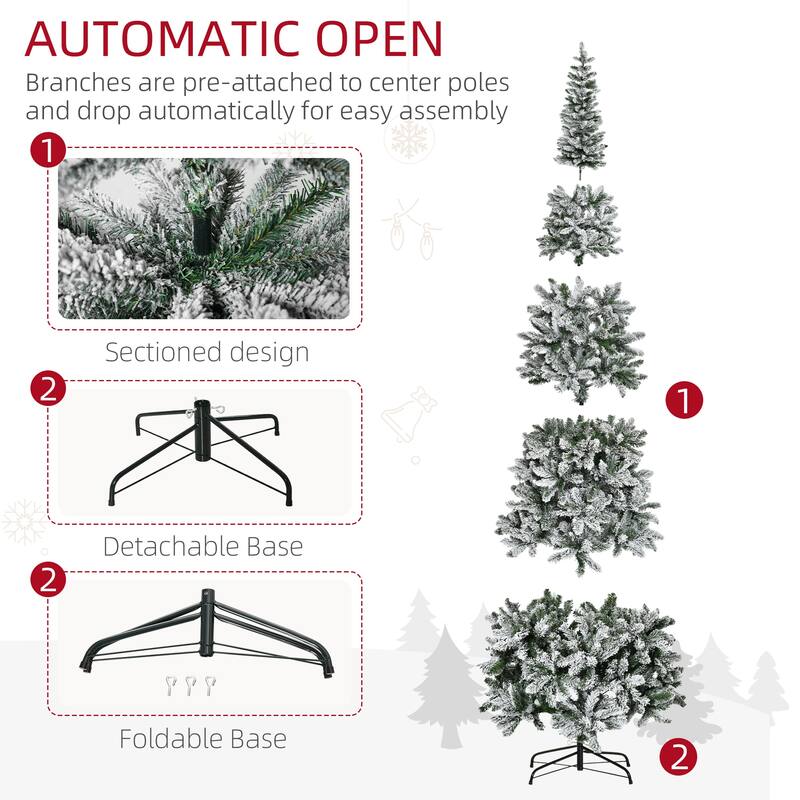 AUTOMATIC OPEN

Branches are pre-attached to center poles and drop automatically for easy assembly

1

Sectioned design

2

Detachable Base

2

Foldable Base

1

2