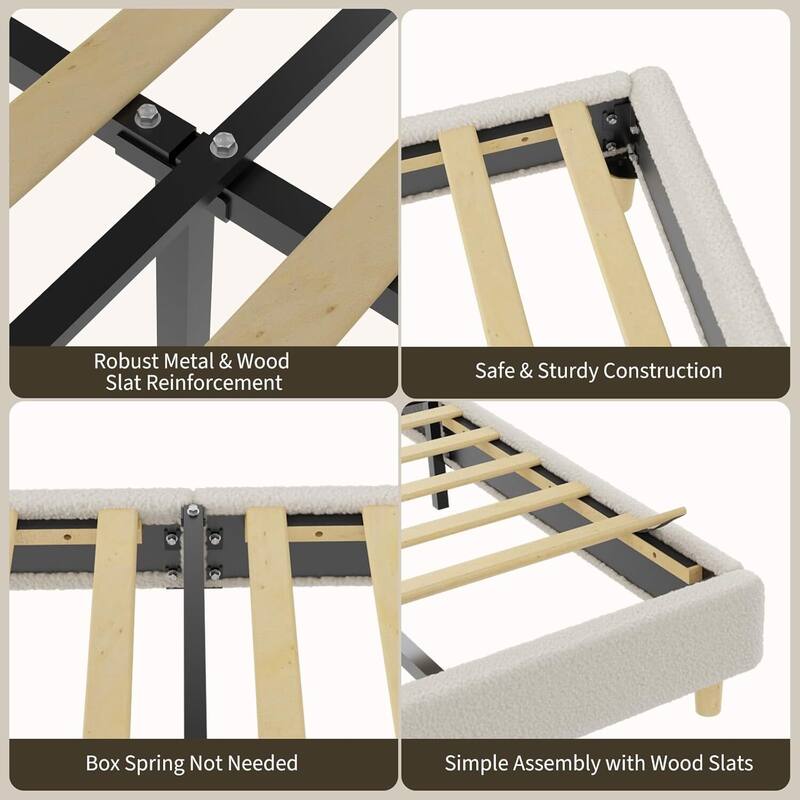 Robust Metal & Wood Slat Reinforcement

Safe & Sturdy Construction

Box Spring Not Needed

Simple Assembly with Wood Slats