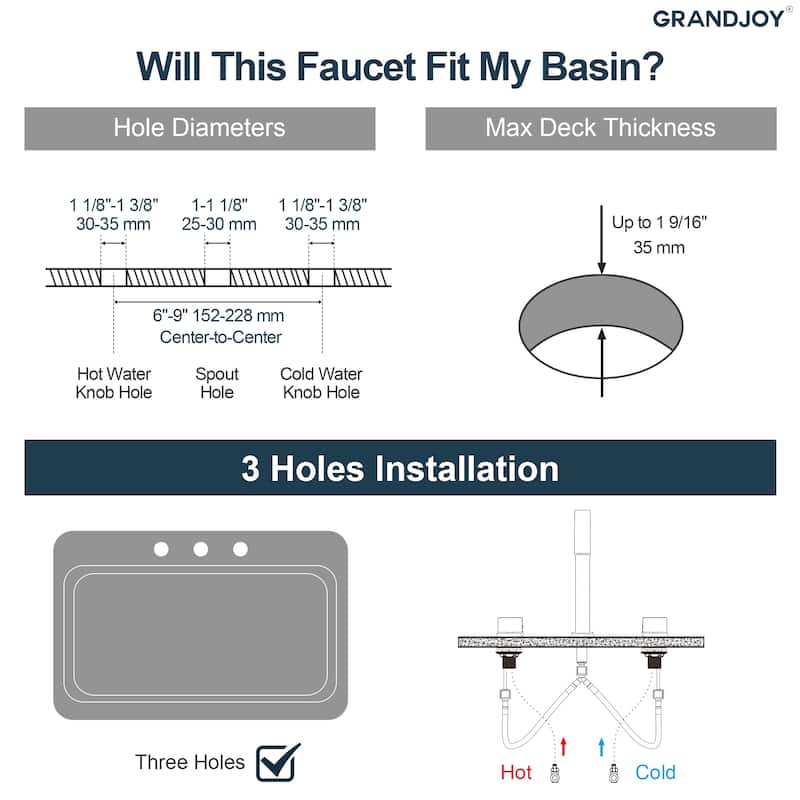 GRANDJOY®

Will This Faucet Fit My Basin?

Hole Diameters

1 1/8"-1 3/8"
30-35 mm

1-1 1/8"
25-30 mm

1 1/8"-1 3/8"
30-35 mm

6"-9" 152-228 mm
Center-to-Center

Hot Water
Knob Hole

Spout
Hole

Cold Water
Knob Hole

Max Deck Thickness

Up to 1 9/16"
35 mm

3 Holes Installation

Three Holes

Hot

Cold