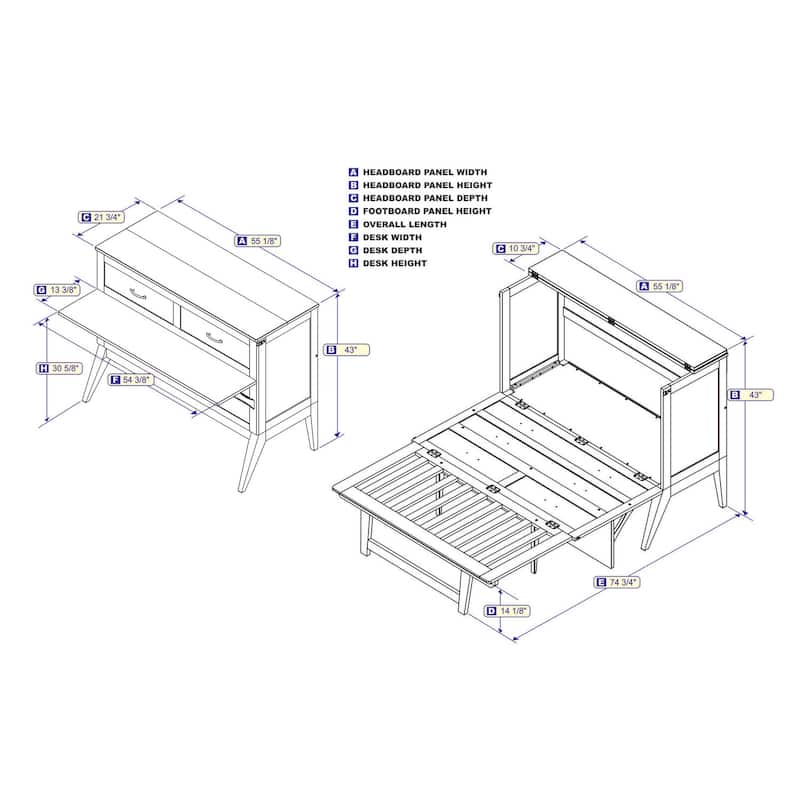 A HEADBOARD PANEL WIDTH
B HEADBOARD PANEL HEIGHT
C HEADBOARD PANEL DEPTH
D FOOTBOARD PANEL HEIGHT
E OVERALL LENGTH
F DESK WIDTH
G DESK DEPTH
H DESK HEIGHT

C 21 3/4"
A 55 1/8"
G 13 3/8"
B 43"
H 30 5/8"
F 54 3/8"

C 10 3/4"
A 55 1/8"
B 43"
E 74 3/4"
D 14 1/8"