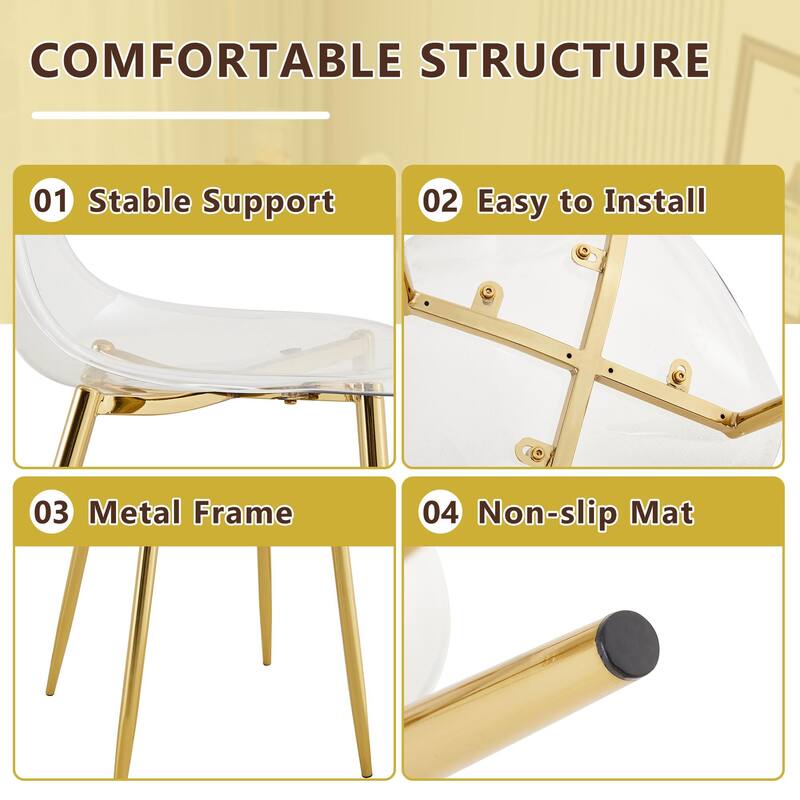 COMFORTABLE STRUCTURE

01 Stable Support

02 Easy to Install

03 Metal Frame

04 Non-slip Mat