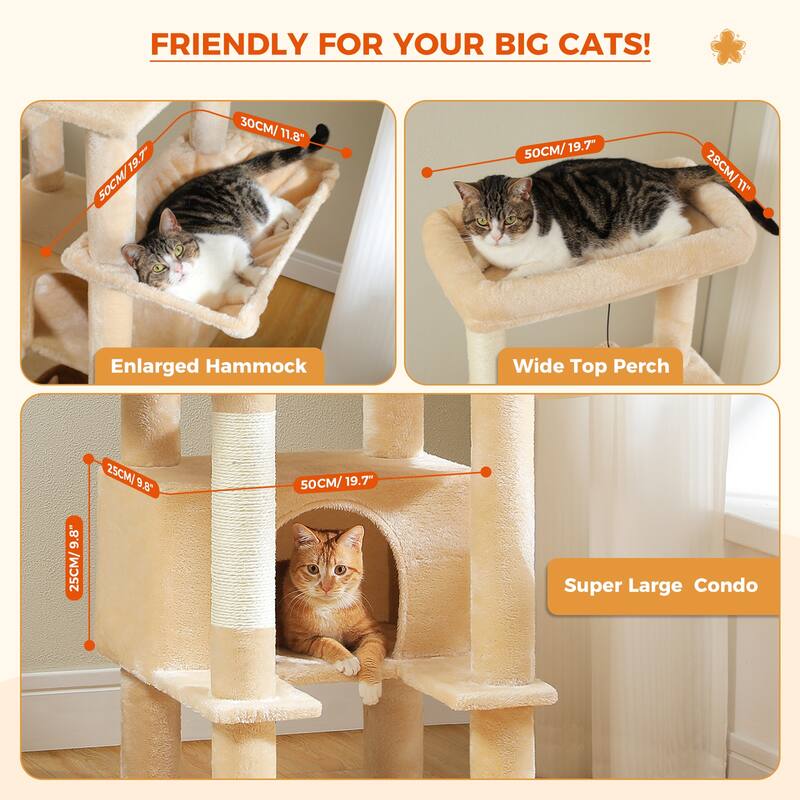 FRIENDLY FOR YOUR BIG CATS!

50CM/ 19.7"

30CM/ 11.8"

Enlarged Hammock

50CM/ 19.7"

28CM/ 11"

Wide Top Perch

25CM/ 9.8"

50CM/ 19.7"

25CM/ 9.8"

Super Large Condo