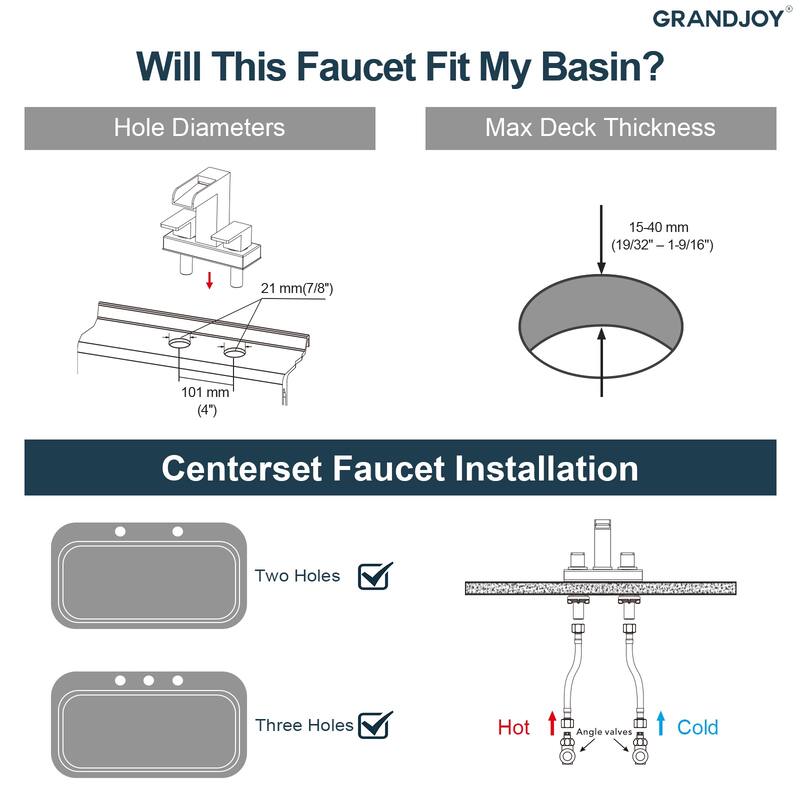 GRANDJOY®

Will This Faucet Fit My Basin?

Hole Diameters

21 mm(7/8")

101 mm
(4")

Max Deck Thickness

15-40 mm
(19/32" – 1-9/16")

Centerset Faucet Installation

Two Holes

Three Holes

Hot

Angle valves

Cold