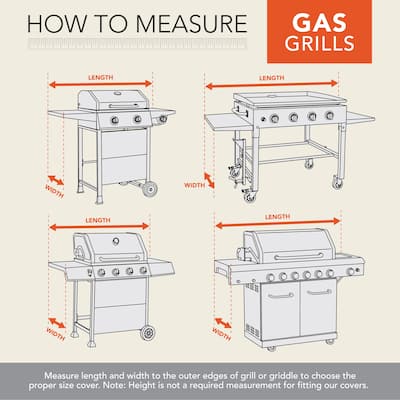 HOW TO MEASURE

GAS GRILLS

LENGTH

WIDTH

LENGTH

WIDTH

LENGTH

WIDTH

LENGTH

WIDTH

Measure length and width to the outer edges of grill or griddle to choose the proper size cover. Note: Height is not a required measurement for fitting our covers.