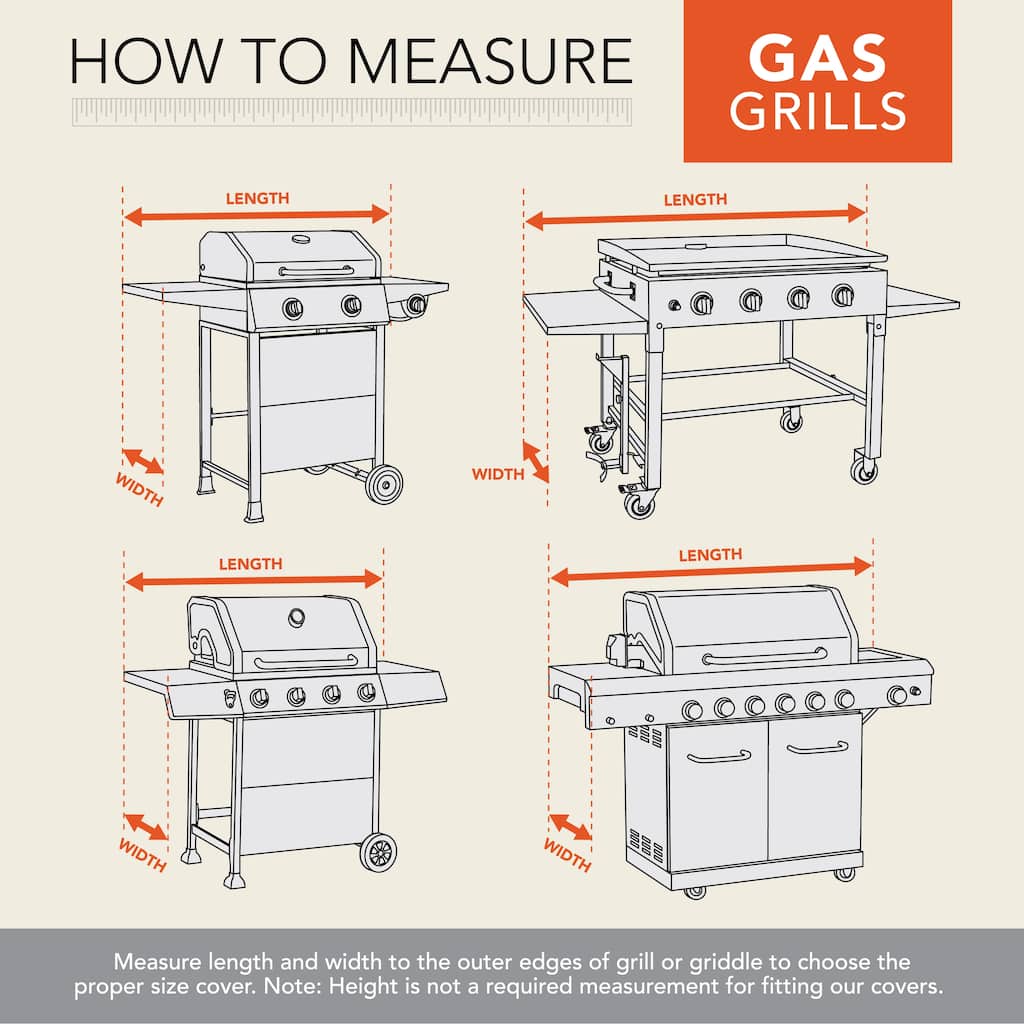 HOW TO MEASURE

GAS GRILLS

LENGTH

WIDTH

LENGTH

WIDTH

LENGTH

WIDTH

LENGTH

WIDTH

Measure length and width to the outer edges of grill or griddle to choose the proper size cover. Note: Height is not a required measurement for fitting our covers.