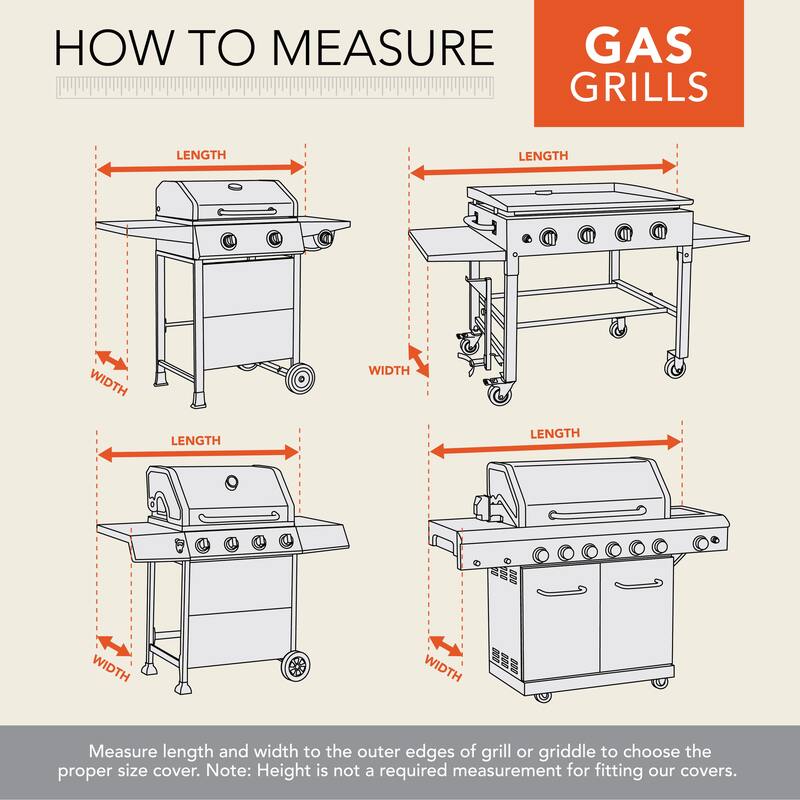 HOW TO MEASURE

GAS GRILLS

LENGTH

WIDTH

LENGTH

WIDTH

LENGTH

WIDTH

LENGTH

WIDTH

Measure length and width to the outer edges of grill or griddle to choose the proper size cover. Note: Height is not a required measurement for fitting our covers.