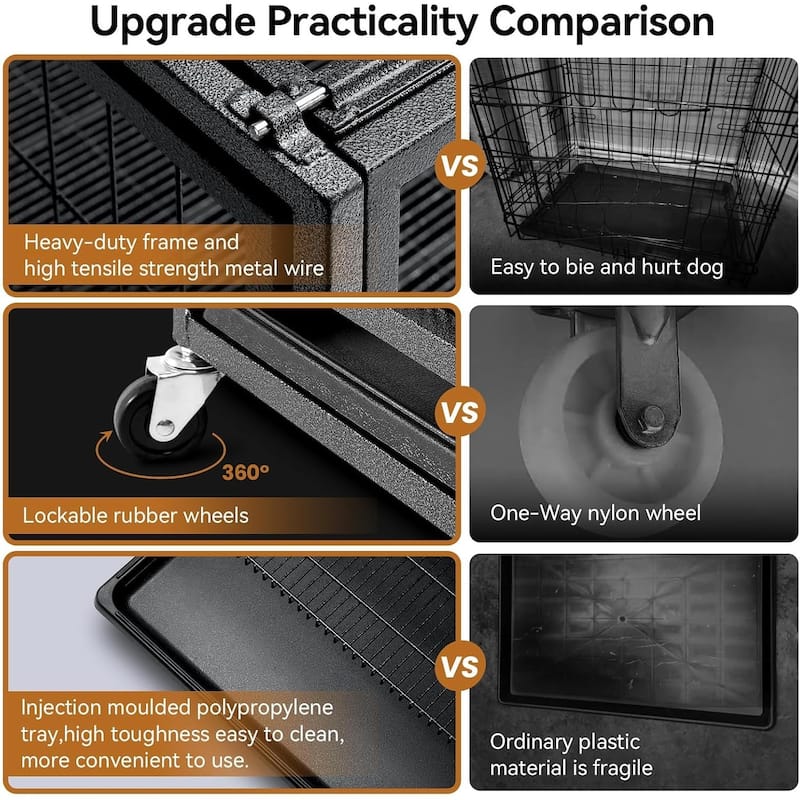 Upgrade Practicality Comparison

Heavy-duty frame and high tensile strength metal wire

VS

Easy to bie and hurt dog

360°

Lockable rubber wheels

VS

One-Way nylon wheel

Injection moulded polypropylene tray,high toughness easy to clean, more convenient to use.

VS

Ordinary plastic material is fragile